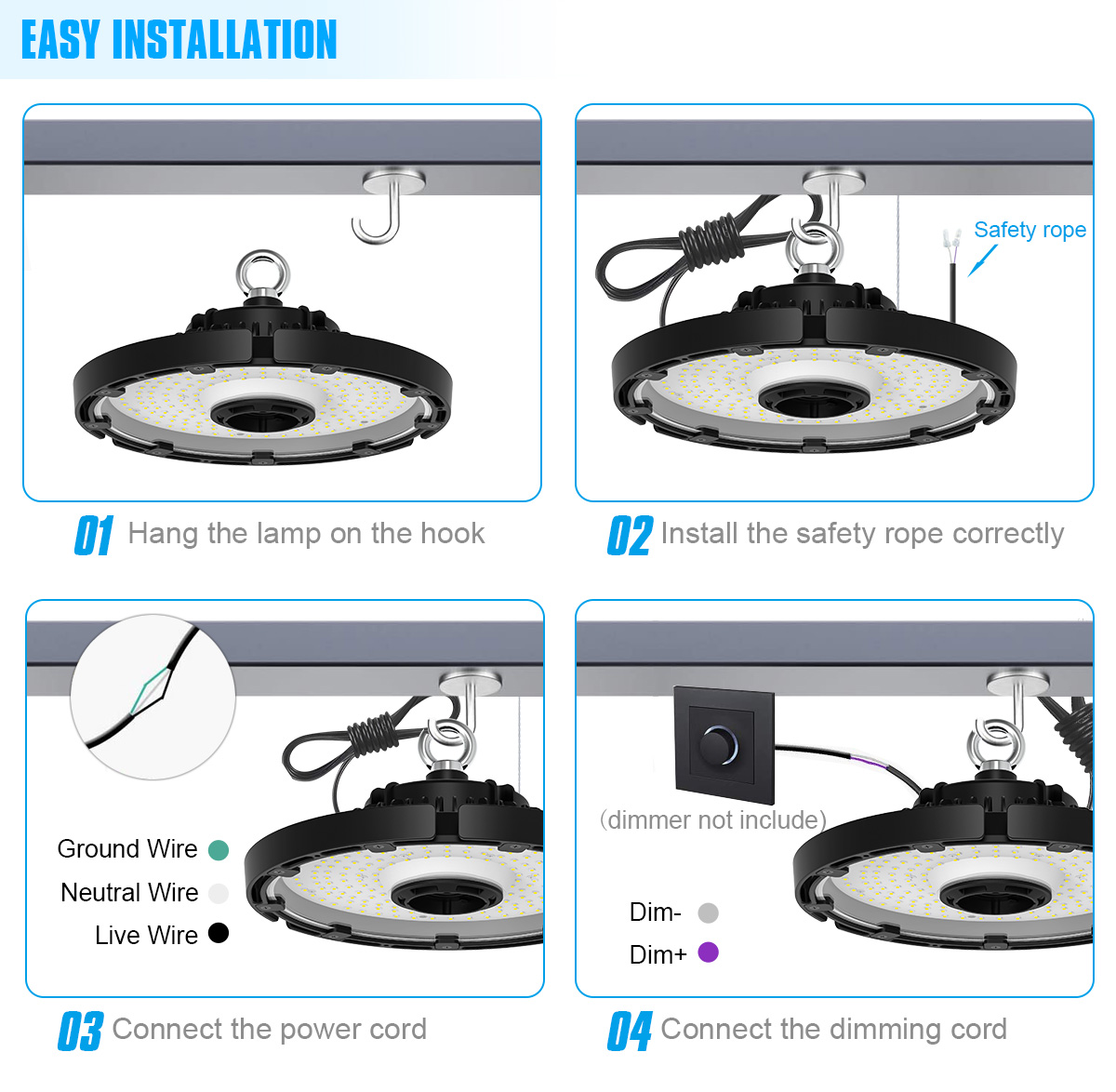 EASY INSTALLATION

01 Hang the lamp on the hook

Safety rope

02 Install the safety rope correctly

Ground Wire
Neutral Wire
Live Wire

03 Connect the power cord

(dimmer not include)

Dim-
Dim+

04 Connect the dimming cord