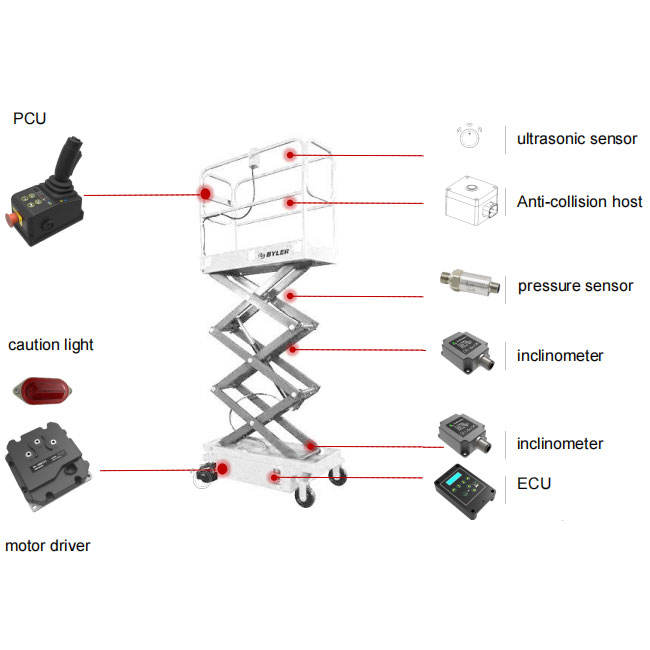 PCU

caution light

motor driver

BYLER

ultrasonic sensor

Anti-collision host

pressure sensor

inclinometer

inclinometer

ECU