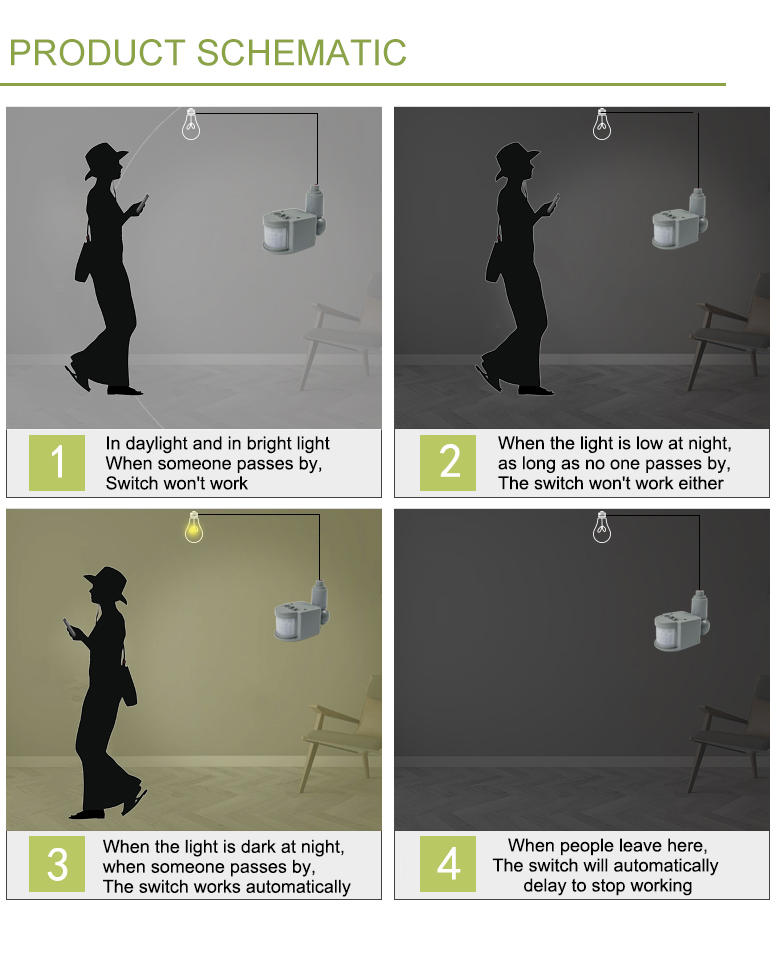 PRODUCT SCHEMATIC

1
In daylight and in bright light
When someone passes by,
Switch won't work

2
When the light is low at night,
as long as no one passes by,
The switch won't work either

3
When the light is dark at night,
when someone passes by,
The switch works automatically

4
When people leave here,
The switch will automatically
delay to stop working