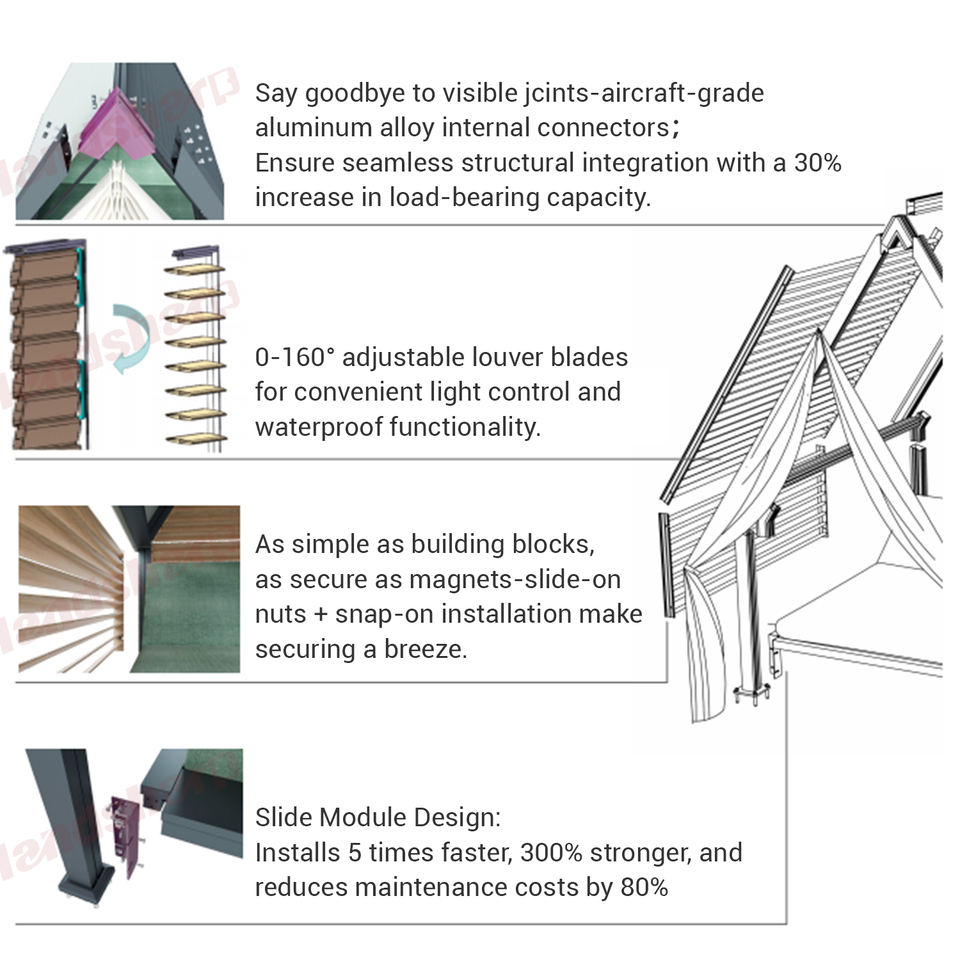 Say goodbye to visible jcints-aircraft-grade aluminum alloy internal connectors;
Ensure seamless structural integration with a 30% increase in load-bearing capacity.

0-160° adjustable louver blades for convenient light control and waterproof functionality.

As simple as building blocks, as secure as magnets-slide-on nuts + snap-on installation make securing a breeze.

Slide Module Design:
Installs 5 times faster, 300% stronger, and reduces maintenance costs by 80%