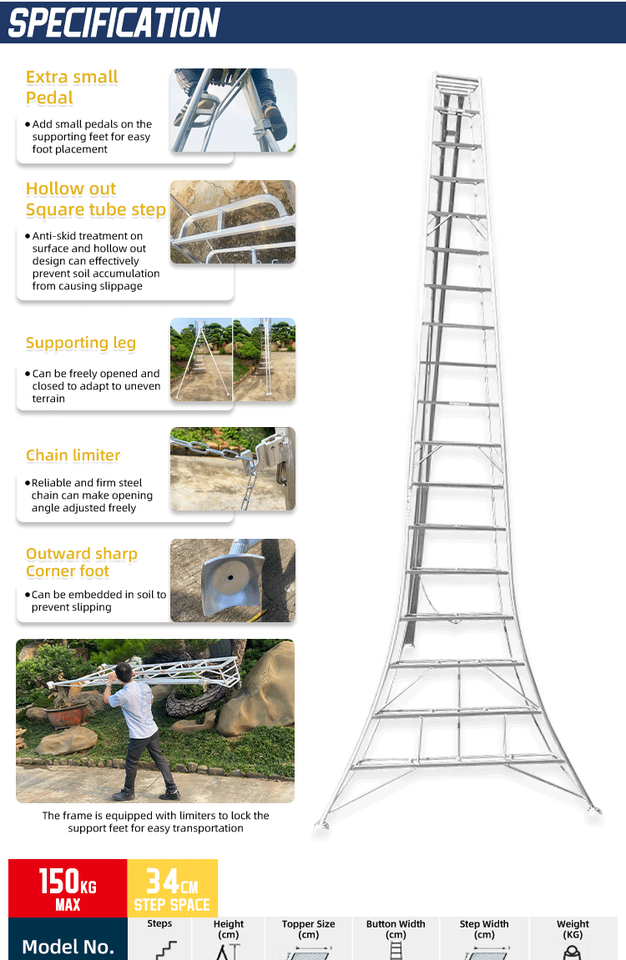 SPECIFICATION

Extra small Pedal

• Add small pedals on the supporting feet for easy foot placement

Hollow out Square tube step

• Anti-skid treatment on surface and hollow out design can effectively prevent soil accumulation from causing slippage

Supporting leg

• Can be freely opened and closed to adapt to uneven terrain

Chain limiter

• Reliable and firm steel chain can make opening angle adjusted freely

Outward sharp Corner foot

• Can be embedded in soil to prevent slipping

The frame is equipped with limiters to lock the support feet for easy transportation

150KG MAX

34CM STEP SPACE

| Model No. | Steps | Height (cm) | Topper Size (cm) | Button Width (cm) | Step Width (cm) | Weight (KG) |
|---|---|---|---|---|---|---|