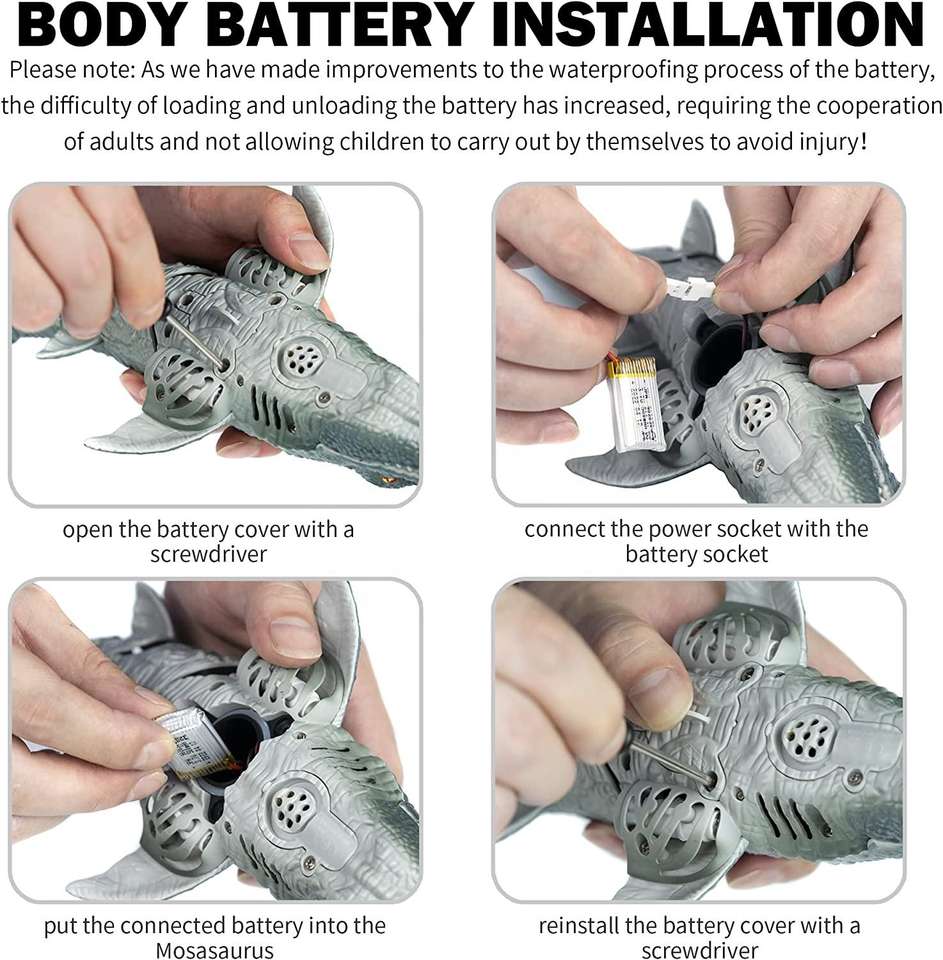 BODY BATTERY INSTALLATION

Please note: As we have made improvements to the waterproofing process of the battery, the difficulty of loading and unloading the battery has increased, requiring the cooperation of adults and not allowing children to carry out by themselves to avoid injury!

open the battery cover with a screwdriver

connect the power socket with the battery socket

put the connected battery into the Mosasaurus

reinstall the battery cover with a screwdriver