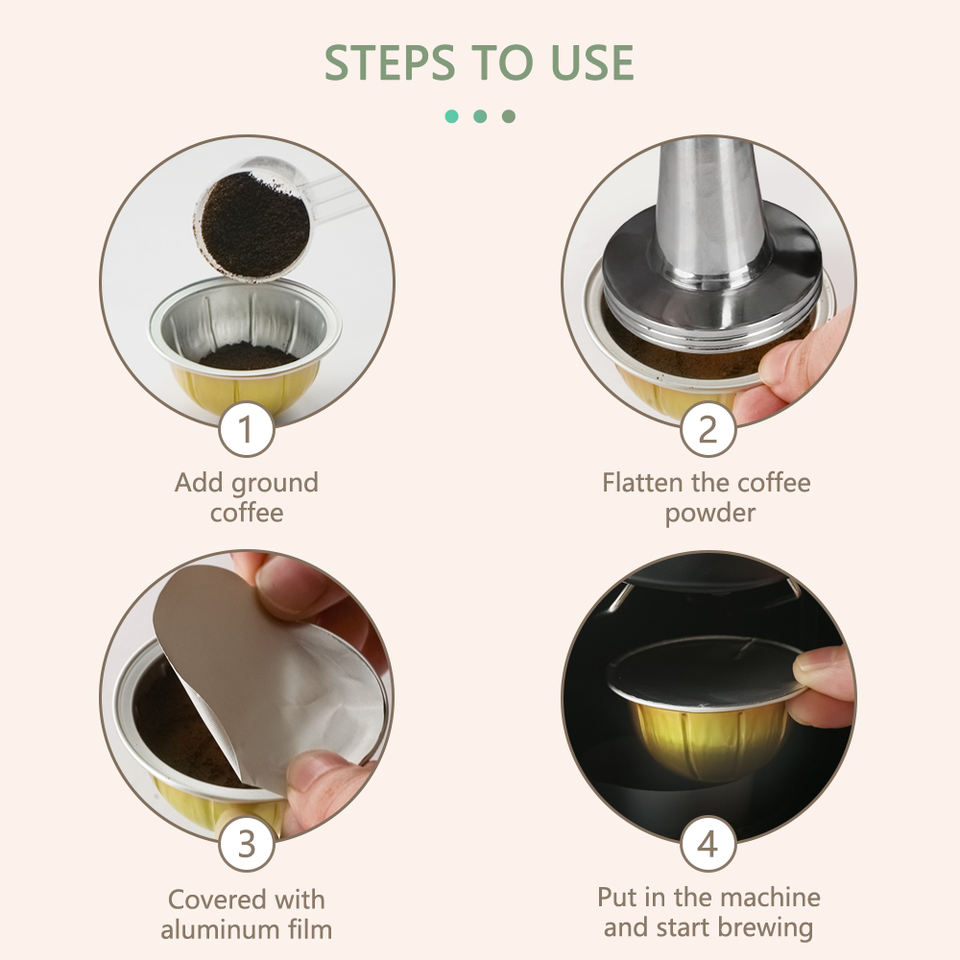 STEPS TO USE

1
Add ground coffee

2
Flatten the coffee powder

3
Covered with aluminum film

4
Put in the machine and start brewing