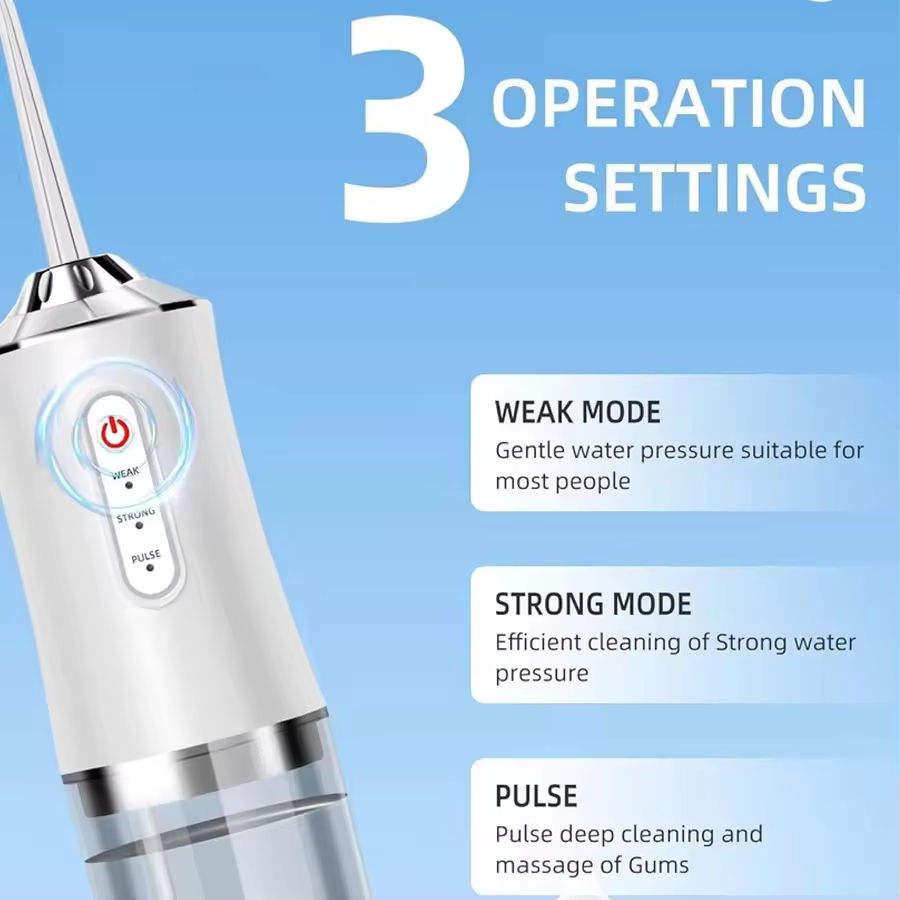 3 OPERATION SETTINGS

WEAK
STRONG
PULSE

WEAK MODE
Gentle water pressure suitable for most people

STRONG MODE
Efficient cleaning of Strong water pressure

PULSE
Pulse deep cleaning and massage of Gums