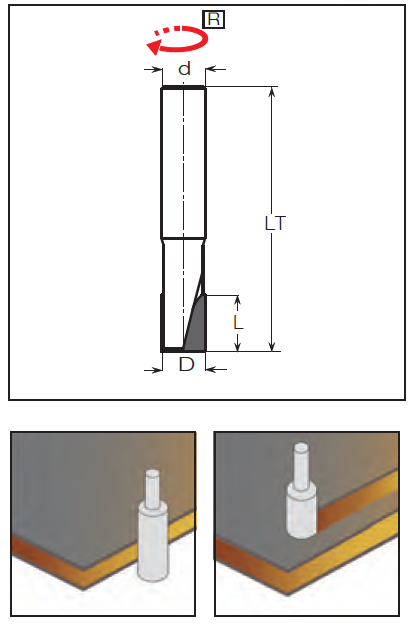 R
d
LT
L
D