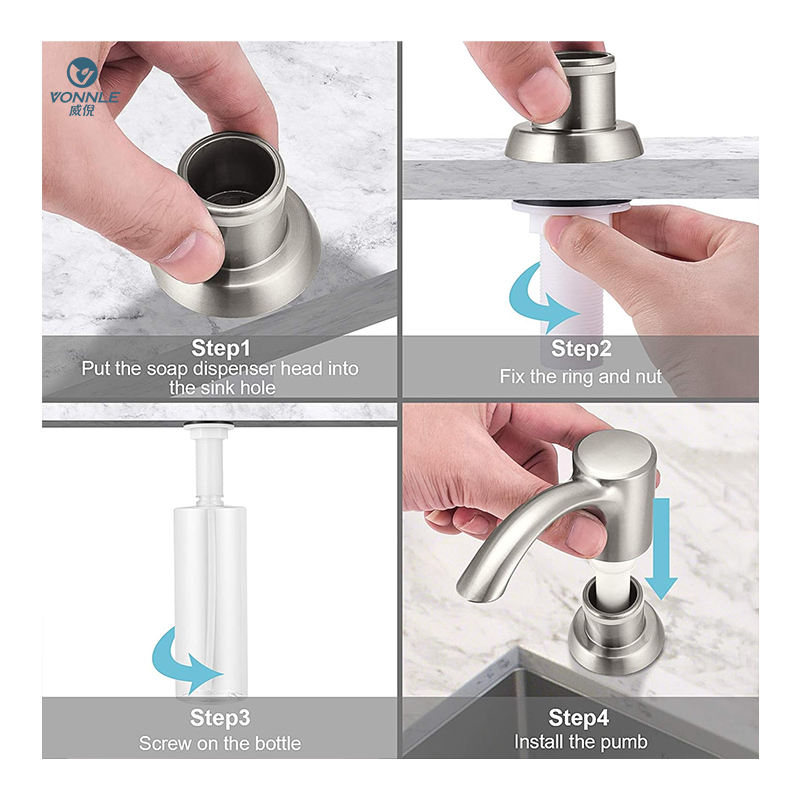 VONNLE
威倪

Step1
Put the soap dispenser head into the sink hole

Step2
Fix the ring and nut

Step3
Screw on the bottle

Step4
Install the pumb