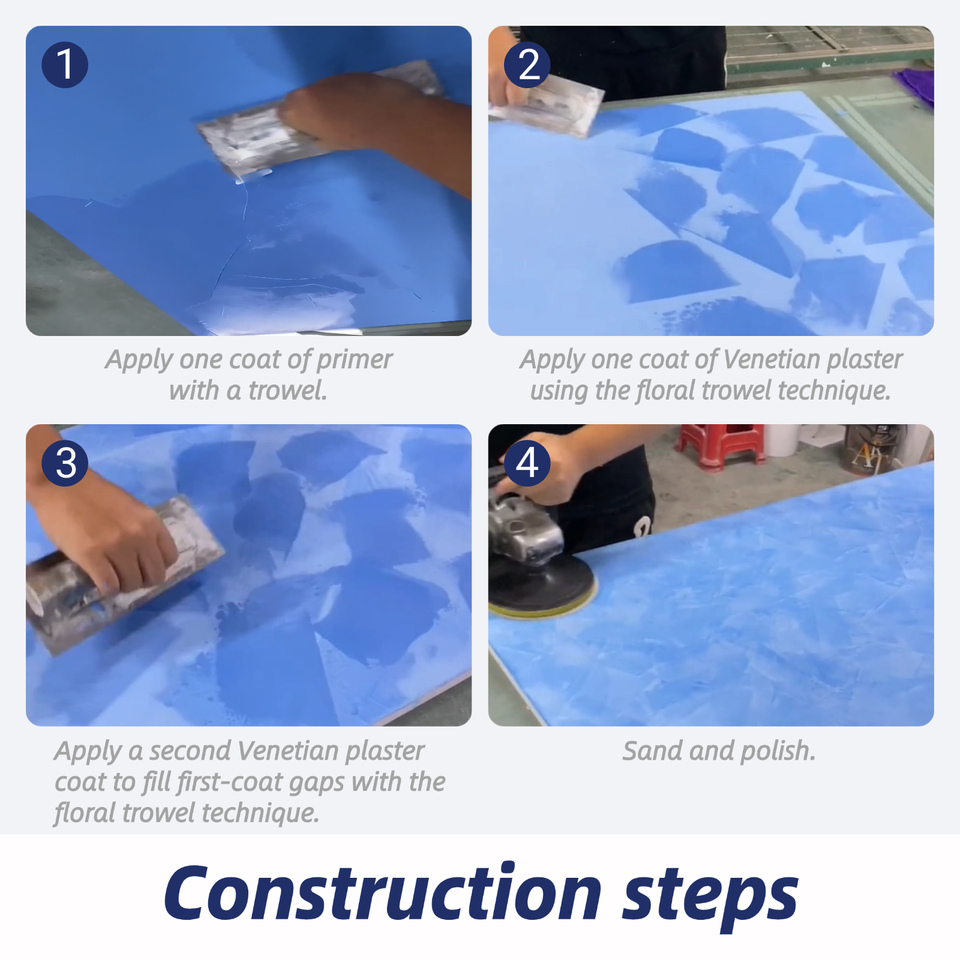 1

Apply one coat of primer with a trowel.

2

Apply one coat of Venetian plaster using the floral trowel technique.

3

Apply a second Venetian plaster coat to fill first-coat gaps with the floral trowel technique.

4

Sand and polish.

Construction steps