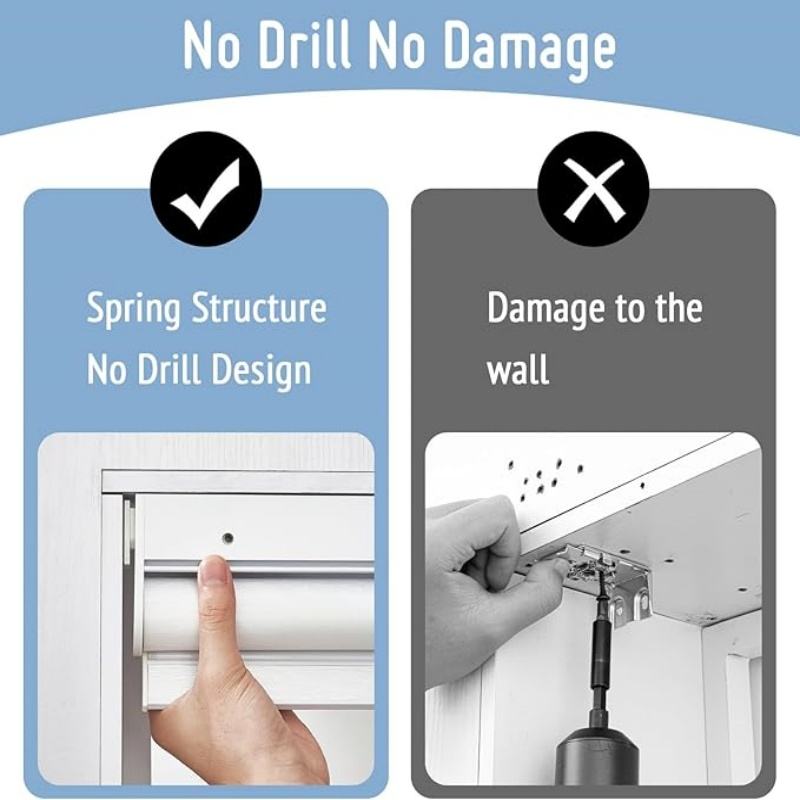 No Drill No Damage

Spring Structure
No Drill Design

Damage to the wall