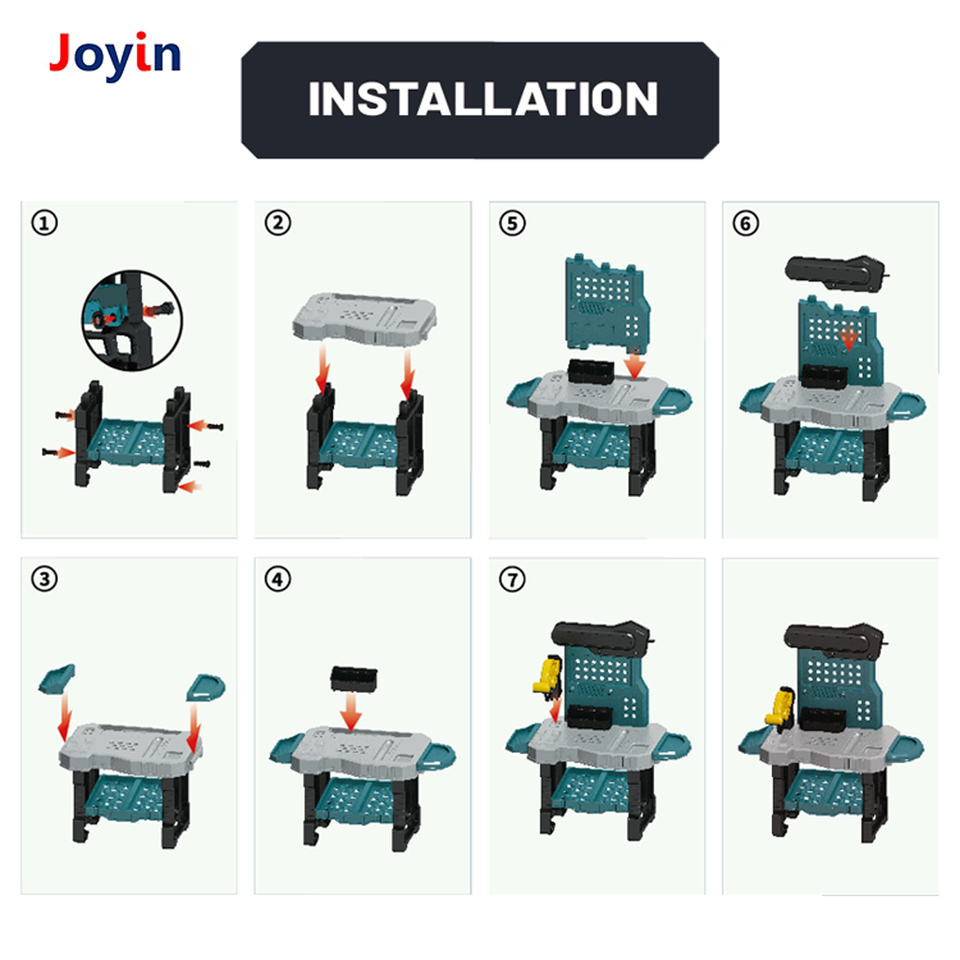 Joyin

INSTALLATION

①

②

⑤

⑥

③

④

⑦