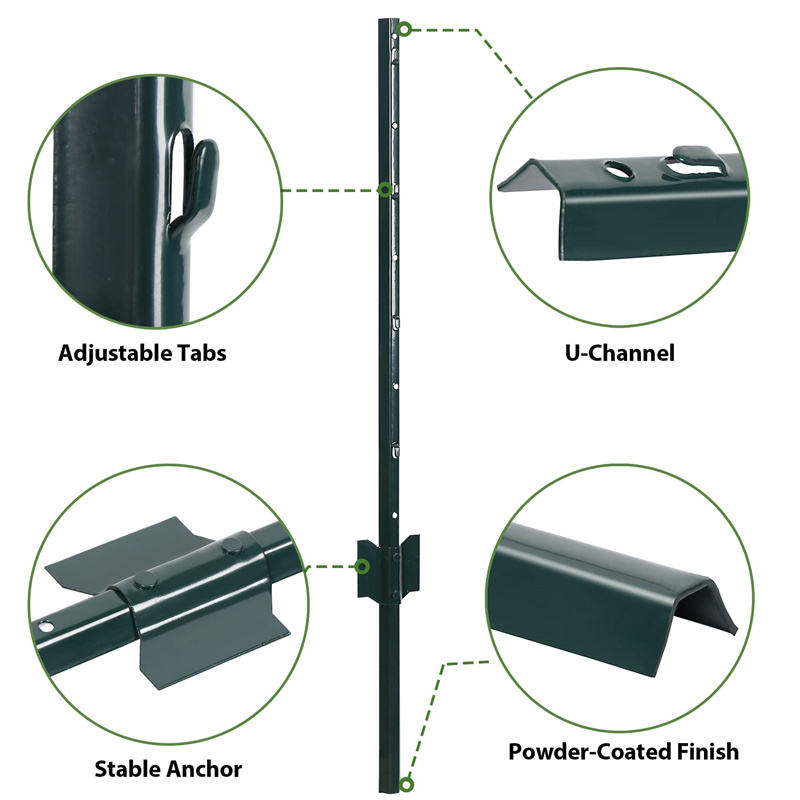 Adjustable Tabs

U-Channel

Stable Anchor

Powder-Coated Finish