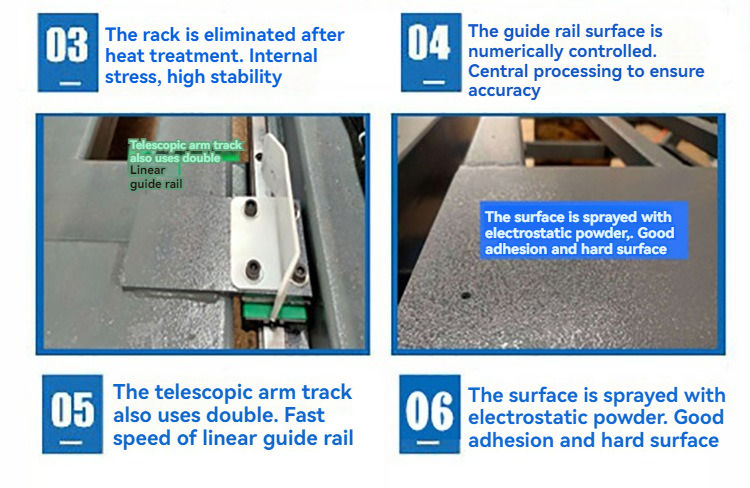 03

The rack is eliminated after heat treatment. Internal stress, high stability

04

The guide rail surface is numerically controlled. Central processing to ensure accuracy

Telescopic arm track also uses double Linear guide rail

The surface is sprayed with electrostatic powder,. Good adhesion and hard surface

05

The telescopic arm track also uses double. Fast speed of linear guide rail

06

The surface is sprayed with electrostatic powder. Good adhesion and hard surface