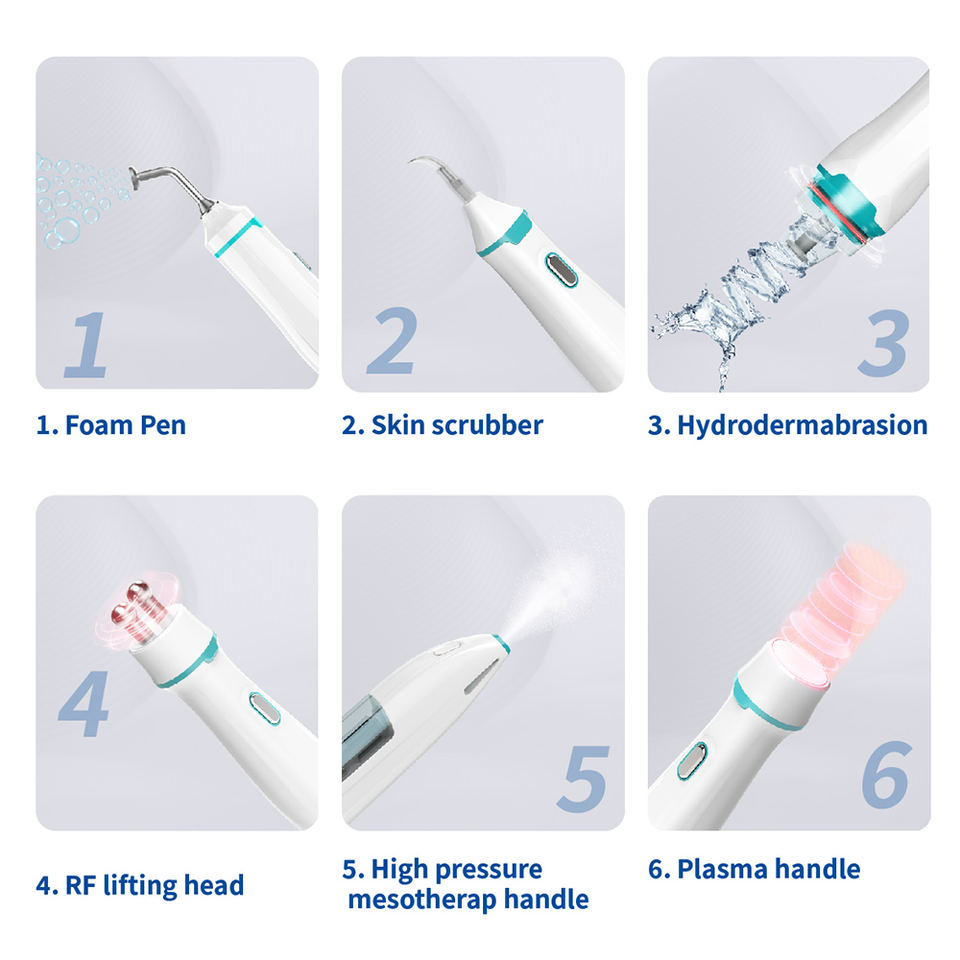 1

1. Foam Pen

2

2. Skin scrubber

3

3. Hydrodermabrasion

4

4. RF lifting head

5

5. High pressure mesotherap handle

6

6. Plasma handle