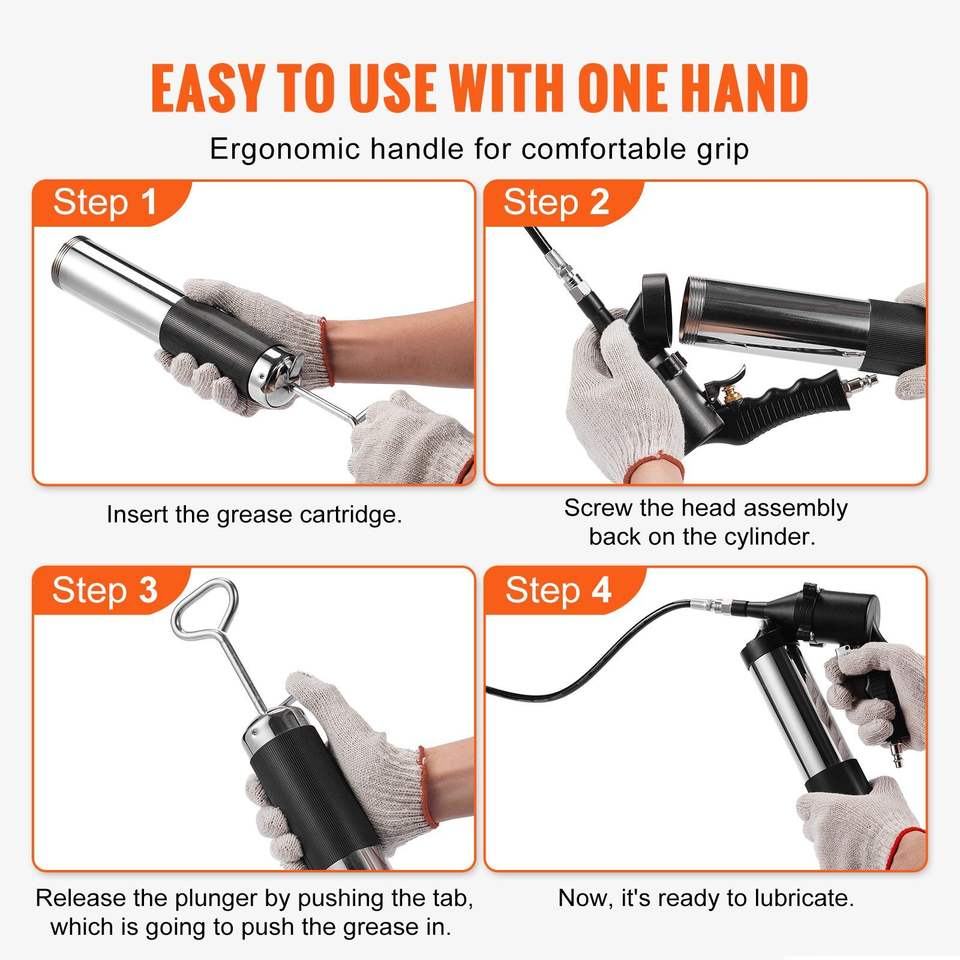 EASY TO USE WITH ONE HAND

Ergonomic handle for comfortable grip

Step 1

Insert the grease cartridge.

Step 2

Screw the head assembly back on the cylinder.

Step 3

Release the plunger by pushing the tab, which is going to push the grease in.

Step 4

Now, it's ready to lubricate.