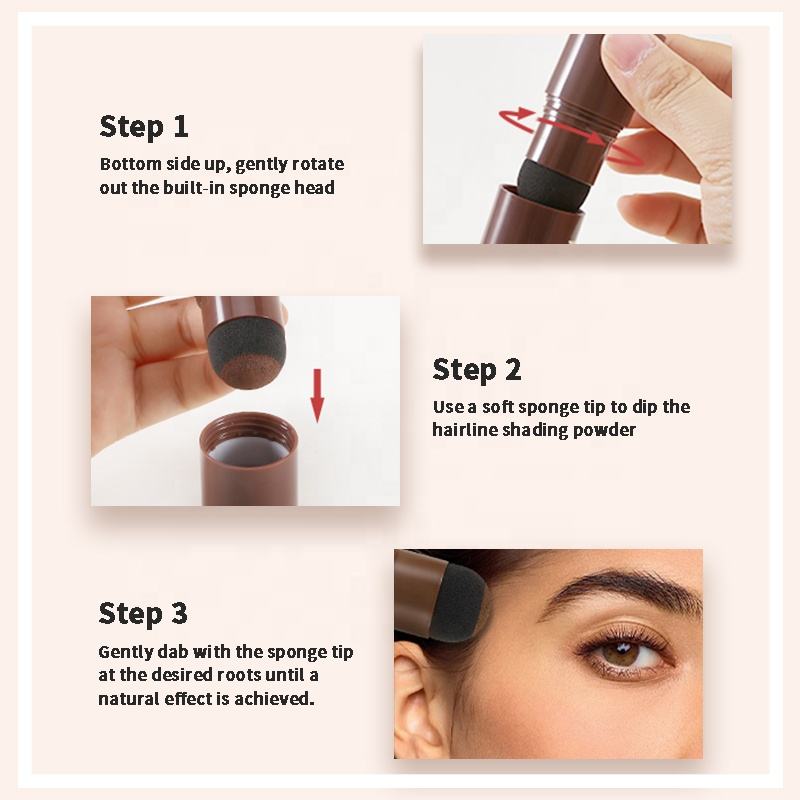 Step 1
Bottom side up, gently rotate out the built-in sponge head

Step 2
Use a soft sponge tip to dip the hairline shading powder

Step 3
Gently dab with the sponge tip at the desired roots until a natural effect is achieved.