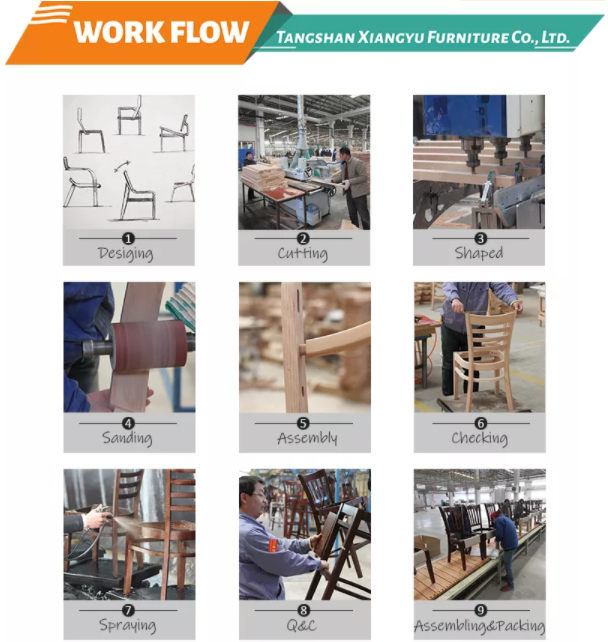 WORK FLOW

TANGSHAN XIANGYU FURNITURE CO., LTD.

1
Desiging

2
Cutting

3
Shaped

4
Sanding

5
Assembly

6
Checking

7
Spraying

8
Q&C

9
Assembling&Packing