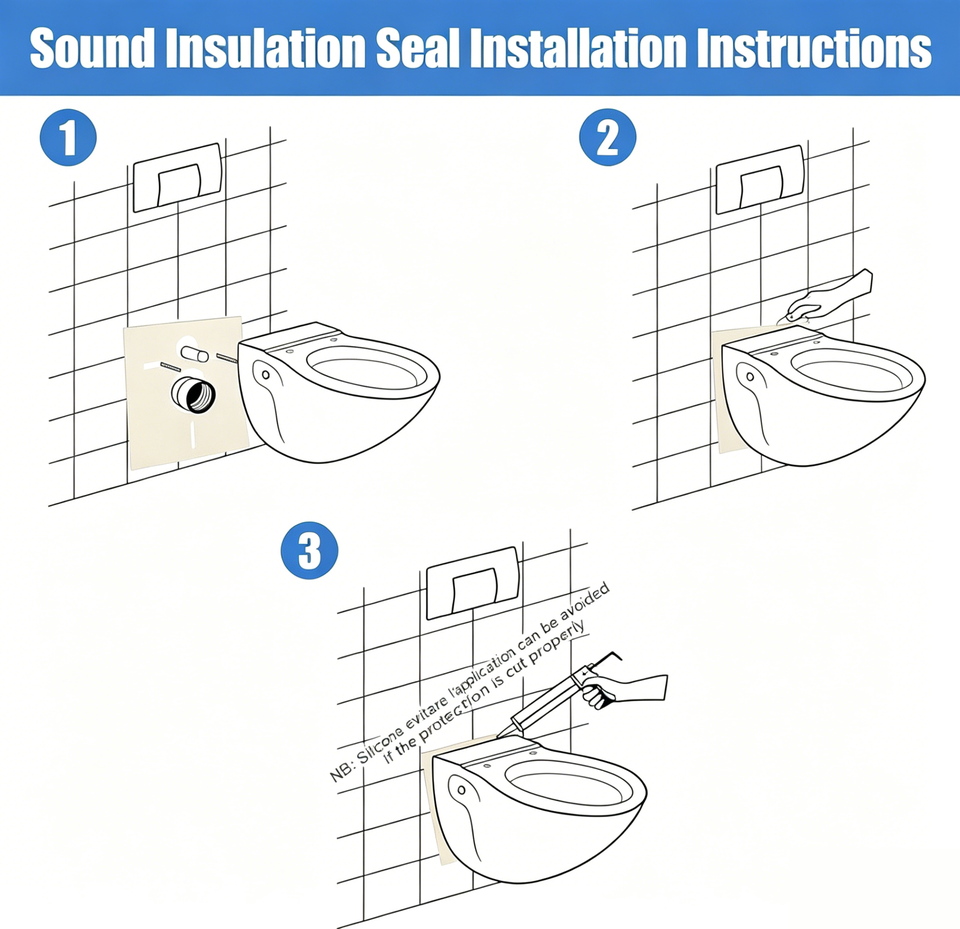 Sound Insulation Seal Installation Instructions

1

2

3

NB: Silicone evitare l'application can be avoided if the protection is cut properly