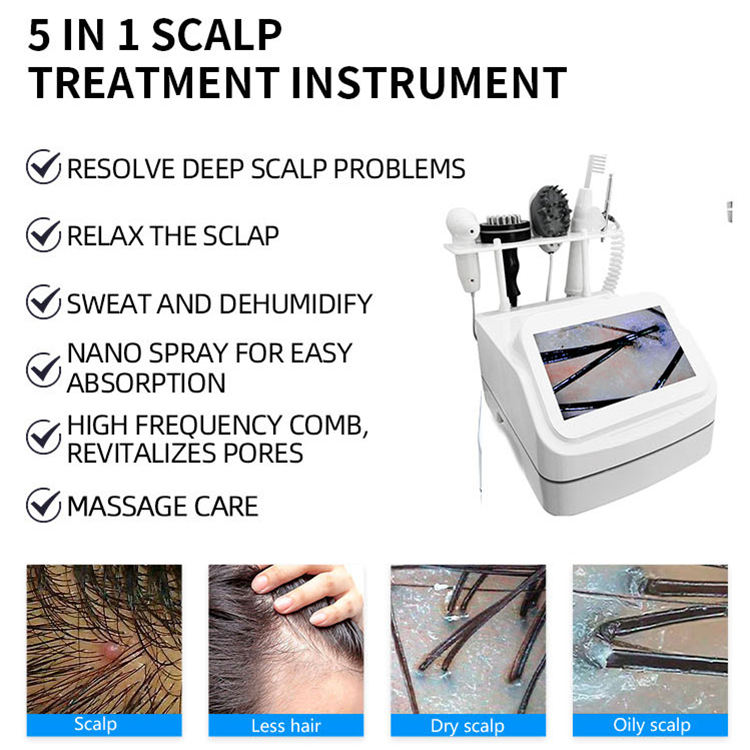 5 IN 1 SCALP TREATMENT INSTRUMENT

RESOLVE DEEP SCALP PROBLEMS

RELAX THE SCLAP

SWEAT AND DEHUMIDIFY

NANO SPRAY FOR EASY ABSORPTION

HIGH FREQUENCY COMB, REVITALIZES PORES

MASSAGE CARE

Scalp

Less hair

Dry scalp

Oily scalp