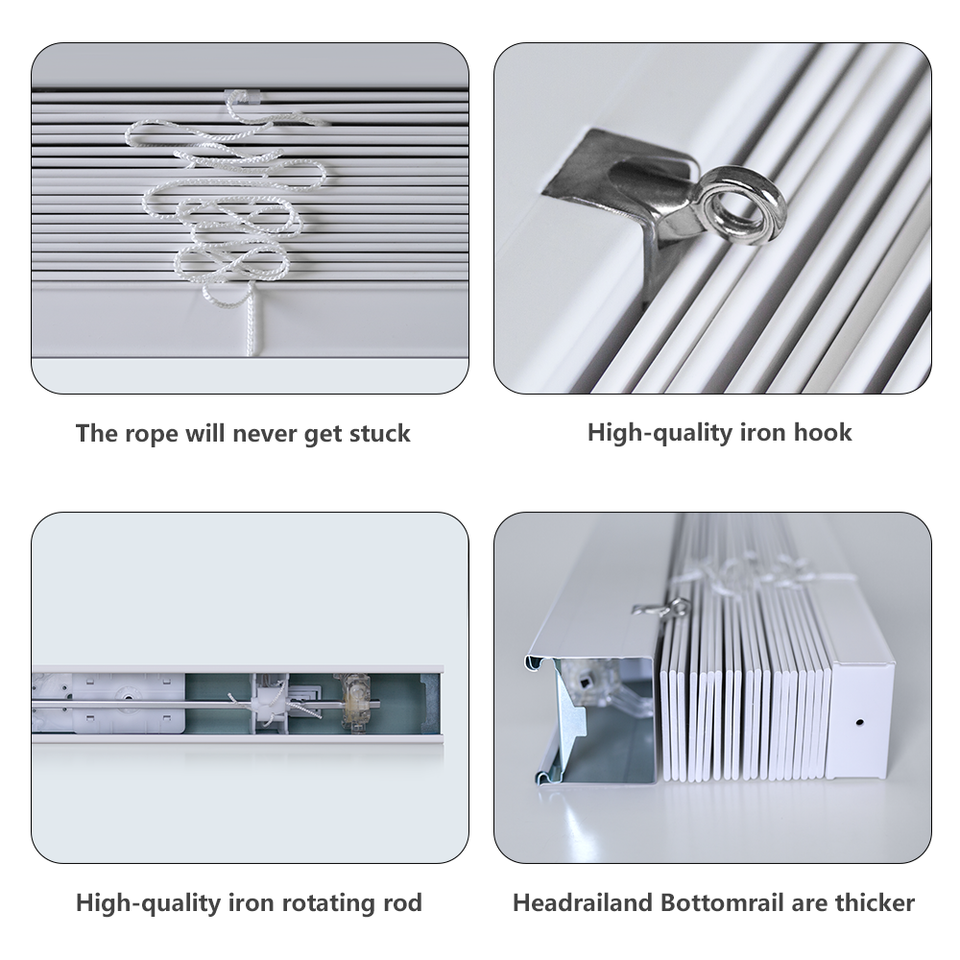 The rope will never get stuck

High-quality iron hook

High-quality iron rotating rod

Headrailand Bottomrail are thicker