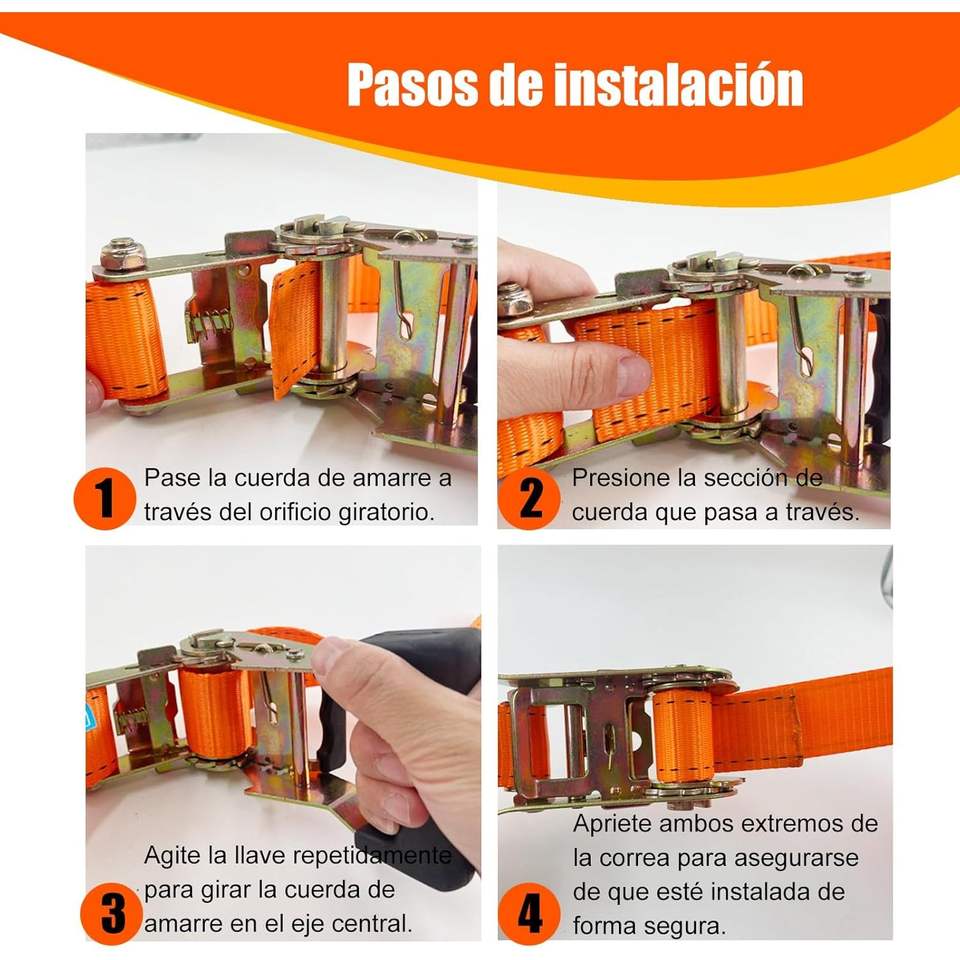 Pasos de instalación

1 Pase la cuerda de amarre a través del orificio giratorio.

2 Presione la sección de cuerda que pasa a través.

3 Agite la llave repetidamente para girar la cuerda de amarre en el eje central.

4 Apriete ambos extremos de la correa para asegurarse de que esté instalada de forma segura.