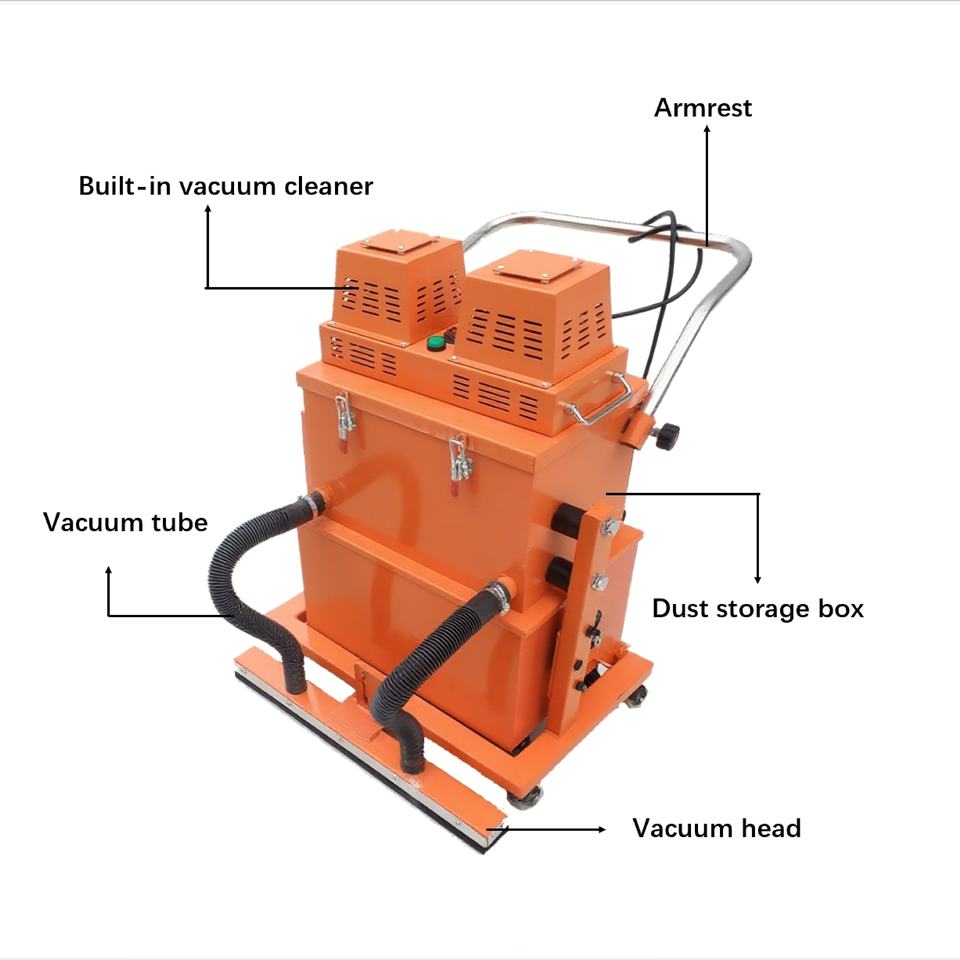 Armrest

Built-in vacuum cleaner

Vacuum tube

Dust storage box

Vacuum head