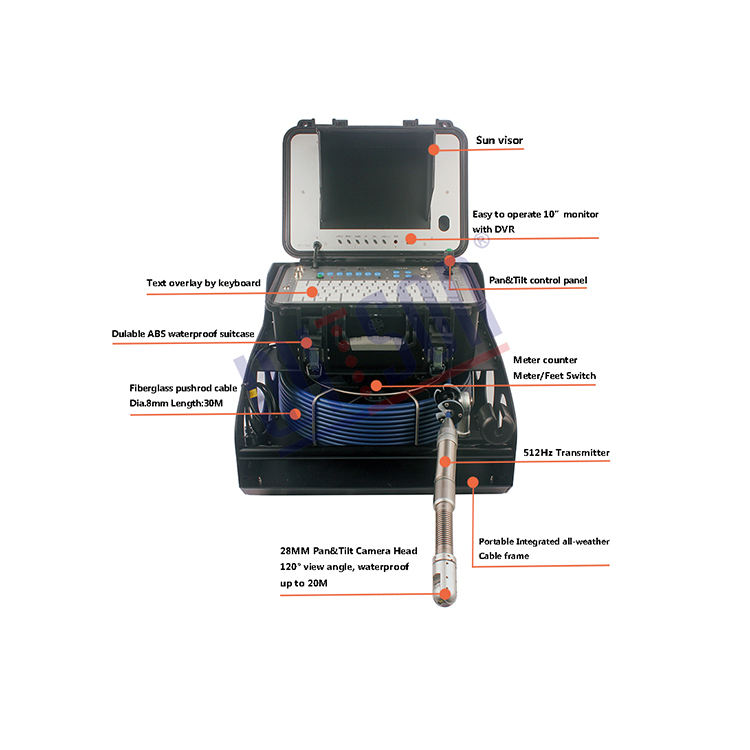 Sun visor

Easy to operate 10" monitor with DVR

Text overlay by keyboard

Pan&Tilt control panel

Dulable ABS waterproof suitcase

Meter counter
Meter/Feet Switch

Fiberglass pushrod cable
Dia.8mm Length:30M

512Hz Transmitter

Portable Integrated all-weather Cable frame

28MM Pan&Tilt Camera Head
120° view angle, waterproof up to 20M