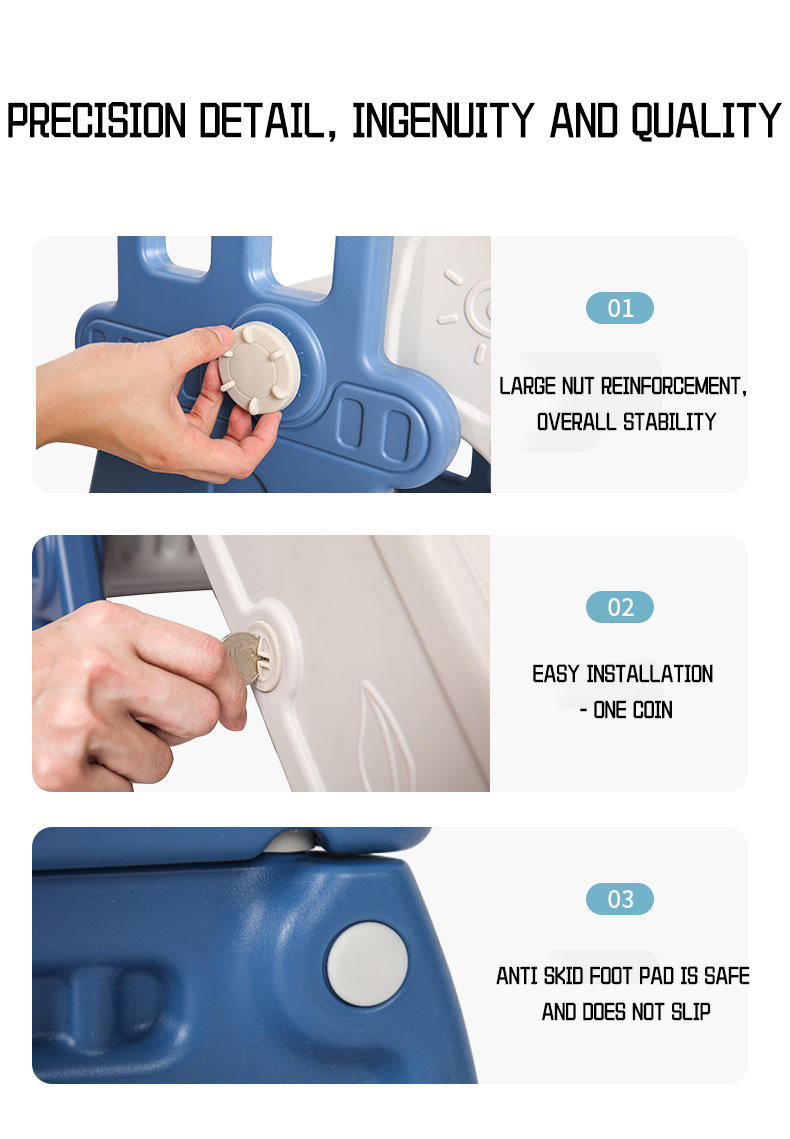 PRECISION DETAIL, INGENUITY AND QUALITY

01

LARGE NUT REINFORCEMENT, OVERALL STABILITY

02

EASY INSTALLATION - ONE COIN

03

ANTI SKID FOOT PAD IS SAFE AND DOES NOT SLIP