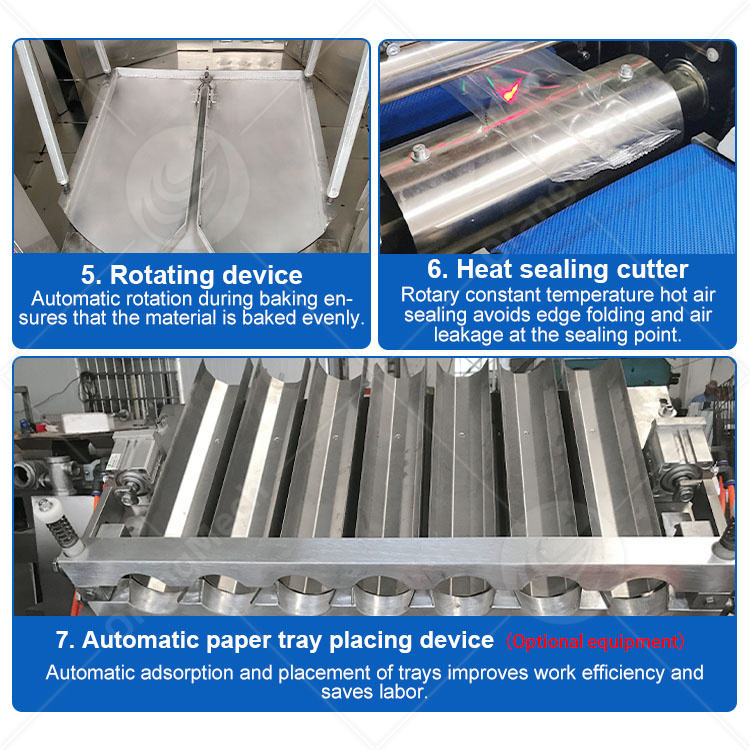 5. Rotating device

Automatic rotation during baking ensures that the material is baked evenly.

6. Heat sealing cutter

Rotary constant temperature hot air sealing avoids edge folding and air leakage at the sealing point.

7. Automatic paper tray placing device （Optional equipment）

Automatic adsorption and placement of trays improves work efficiency and saves labor.