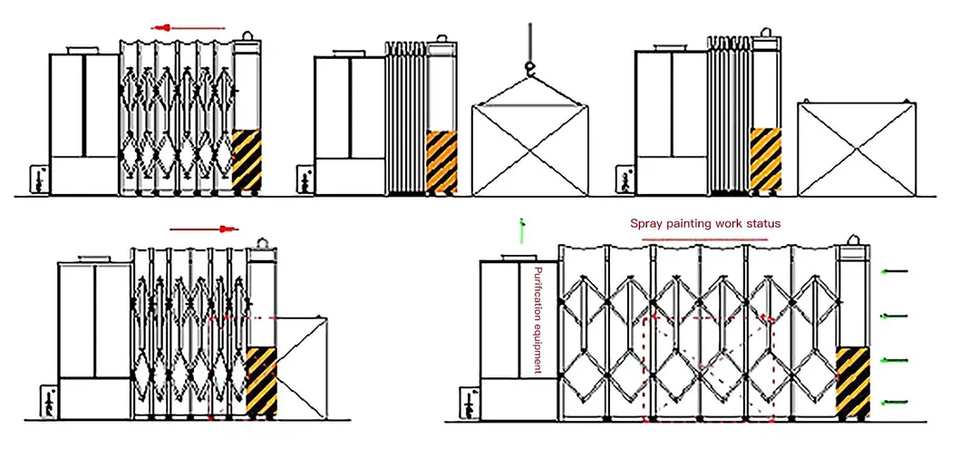 Spray painting work status

Purification equipment