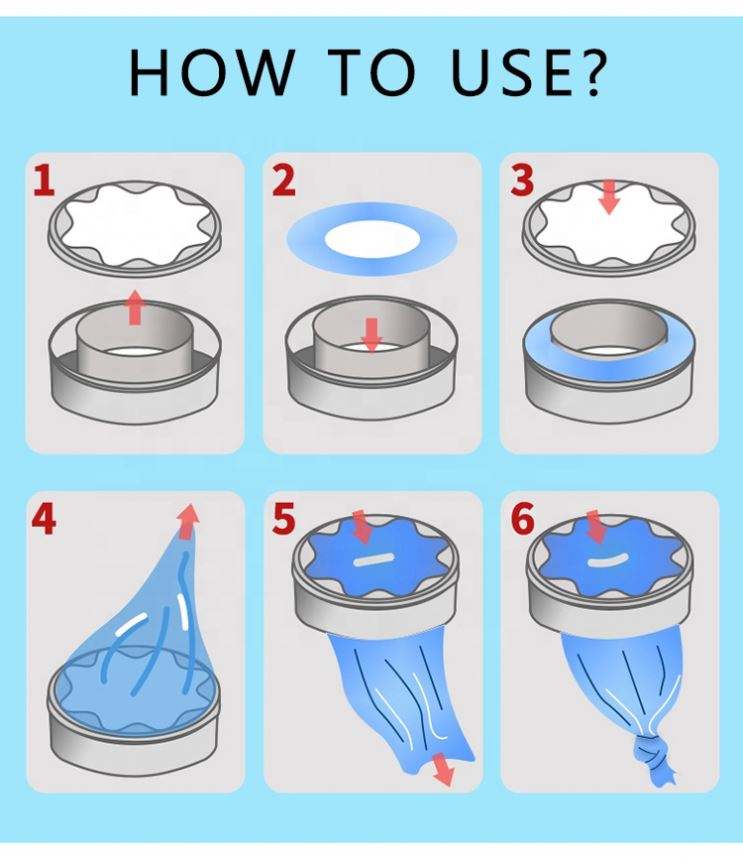 HOW TO USE?

1

2

3

4

5

6