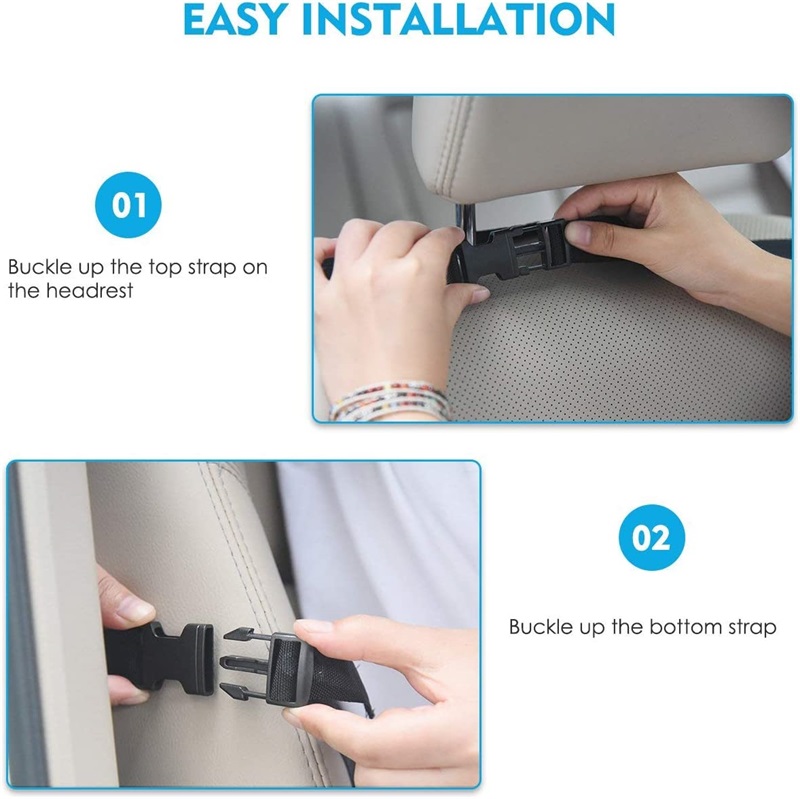 EASY INSTALLATION

01

Buckle up the top strap on the headrest

02

Buckle up the bottom strap