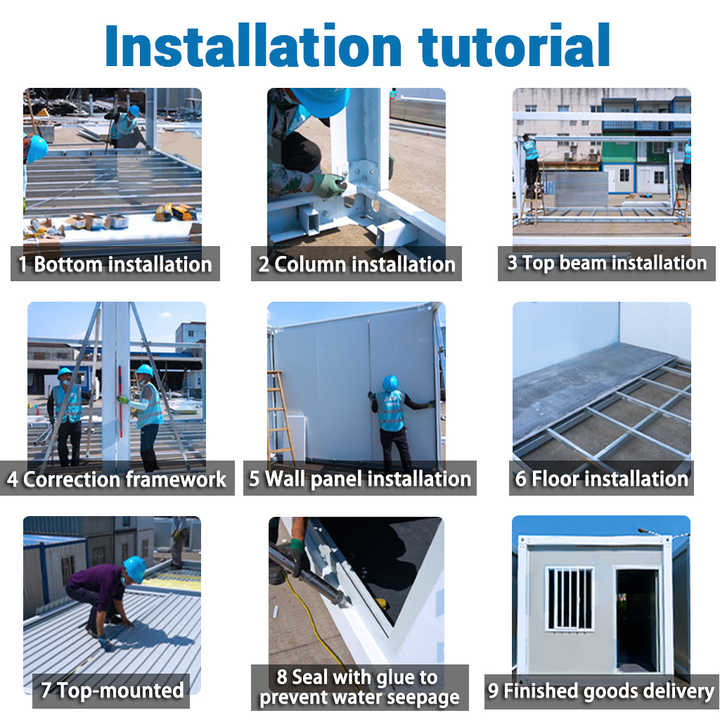 Installation tutorial

1 Bottom installation

2 Column installation

3 Top beam installation

4 Correction framework

5 Wall panel installation

6 Floor installation

7 Top-mounted

8 Seal with glue to prevent water seepage

9 Finished goods delivery