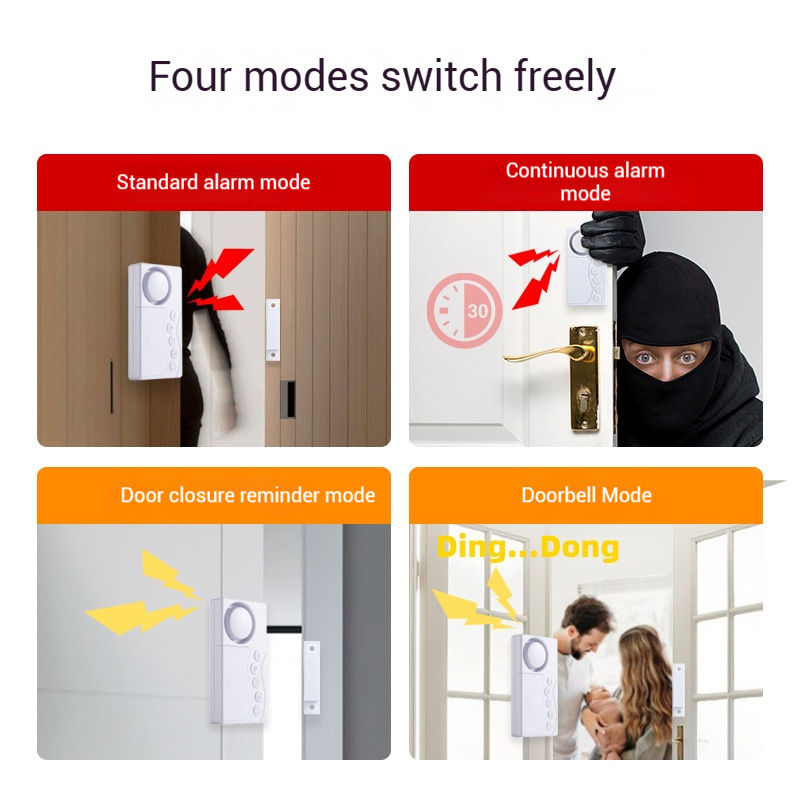 Four modes switch freely

Standard alarm mode

Continuous alarm mode

30

Door closure reminder mode

Doorbell Mode

Ding...Dong