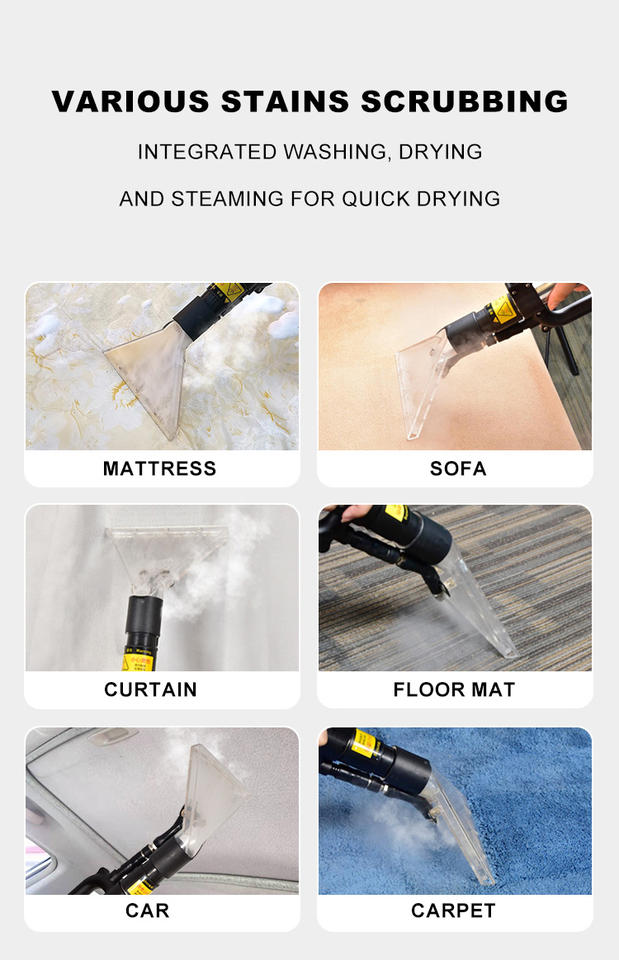 VARIOUS STAINS SCRUBBING

INTEGRATED WASHING, DRYING

AND STEAMING FOR QUICK DRYING

MATTRESS

SOFA

CURTAIN

FLOOR MAT

CAR

CARPET