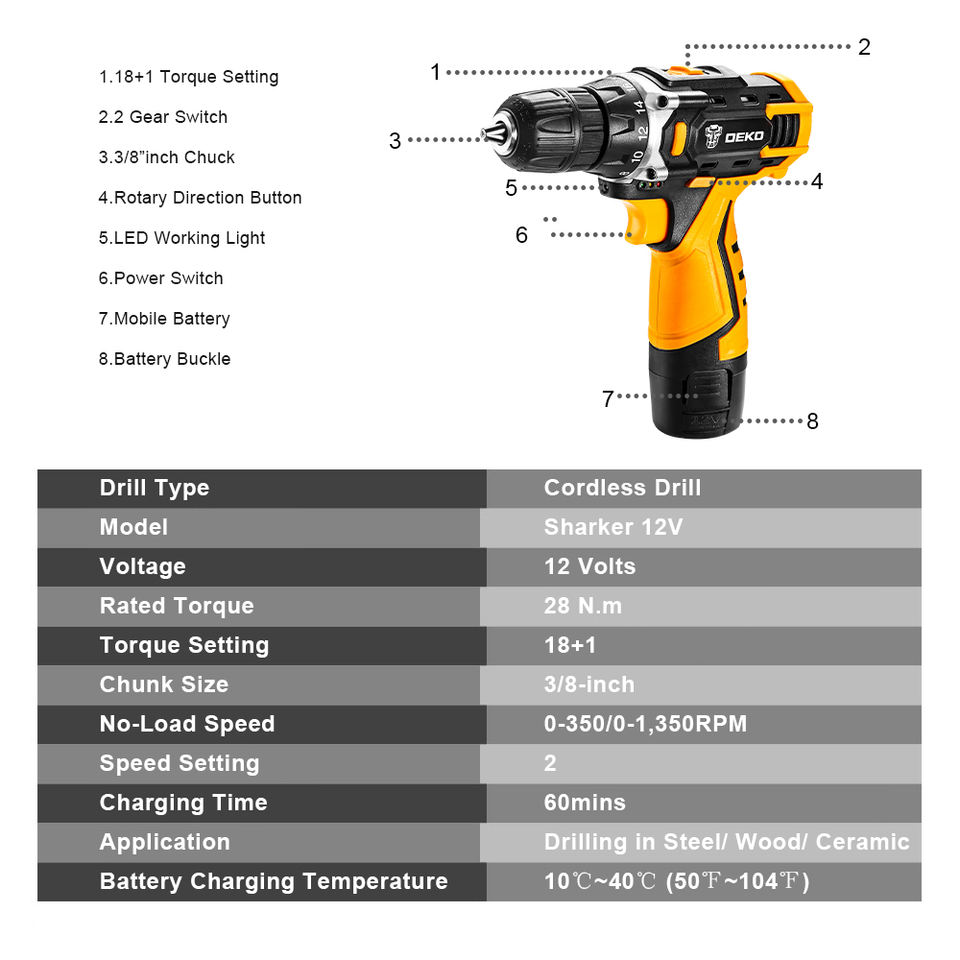 1.18+1 Torque Setting

2.2 Gear Switch

3.3/8"inch Chuck

4.Rotary Direction Button

5.LED Working Light

6.Power Switch

7.Mobile Battery

8.Battery Buckle

1

2

3

4

5

6

7

8

14

12

10

DEKO

| Drill Type | Cordless Drill |
|---|---|
| Model | Sharker 12V |
| Voltage | 12 Volts |
| Rated Torque | 28 N.m |
| Torque Setting | 18+1 |
| Chunk Size | 3/8-inch |
| No-Load Speed | 0-350/0-1,350RPM |
| Speed Setting | 2 |
| Charging Time | 60mins |
| Application | Drilling in Steel/ Wood/ Ceramic |
| Battery Charging Temperature | 10℃~40℃ (50℉~104℉) |