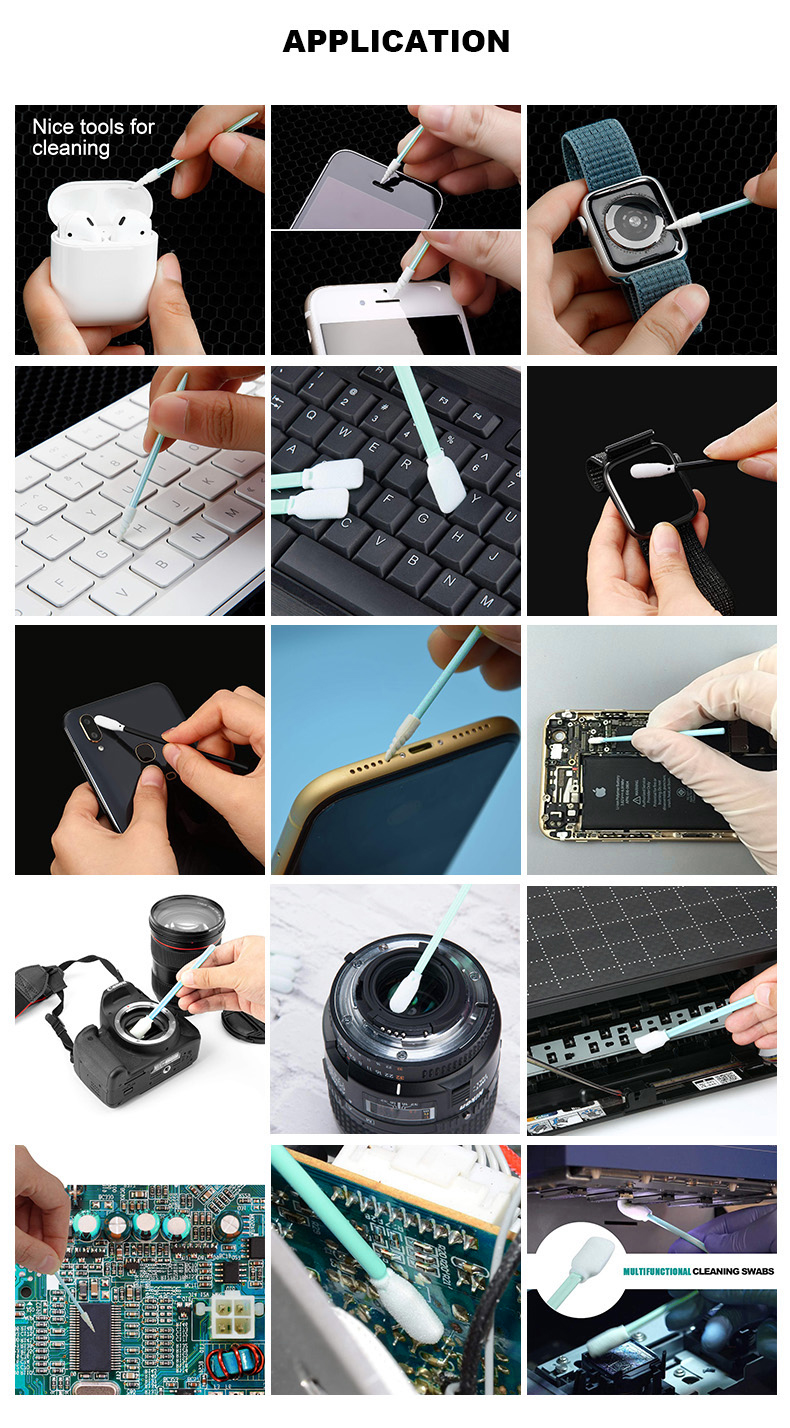 APPLICATION

Nice tools for cleaning

MULTIFUNCTIONAL CLEANING SWABS