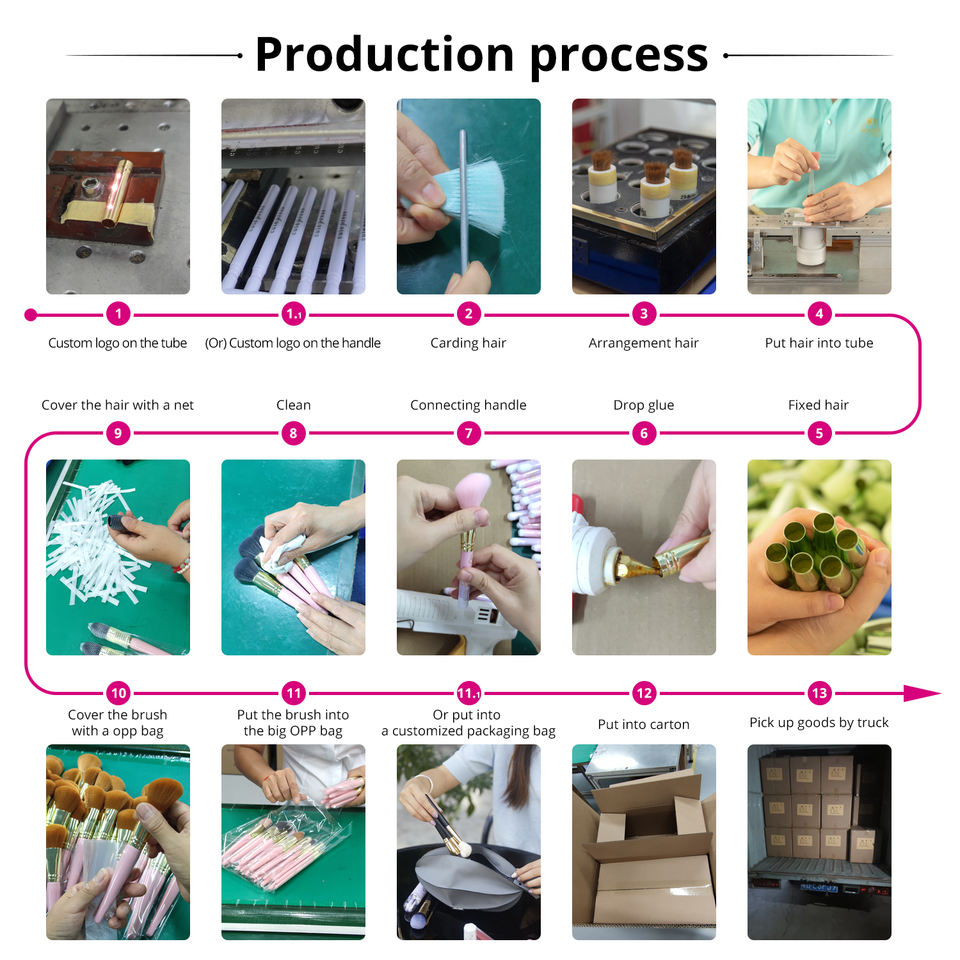 Production process

1
Custom logo on the tube

1.1
(Or) Custom logo on the handle

2
Carding hair

3
Arrangement hair

4
Put hair into tube

Cover the hair with a net
9

Clean
8

Connecting handle
7

Drop glue
6

Fixed hair
5

10
Cover the brush with a opp bag

11
Put the brush into the big OPP bag

11.1
Or put into a customized packaging bag

12
Put into carton

13
Pick up goods by truck