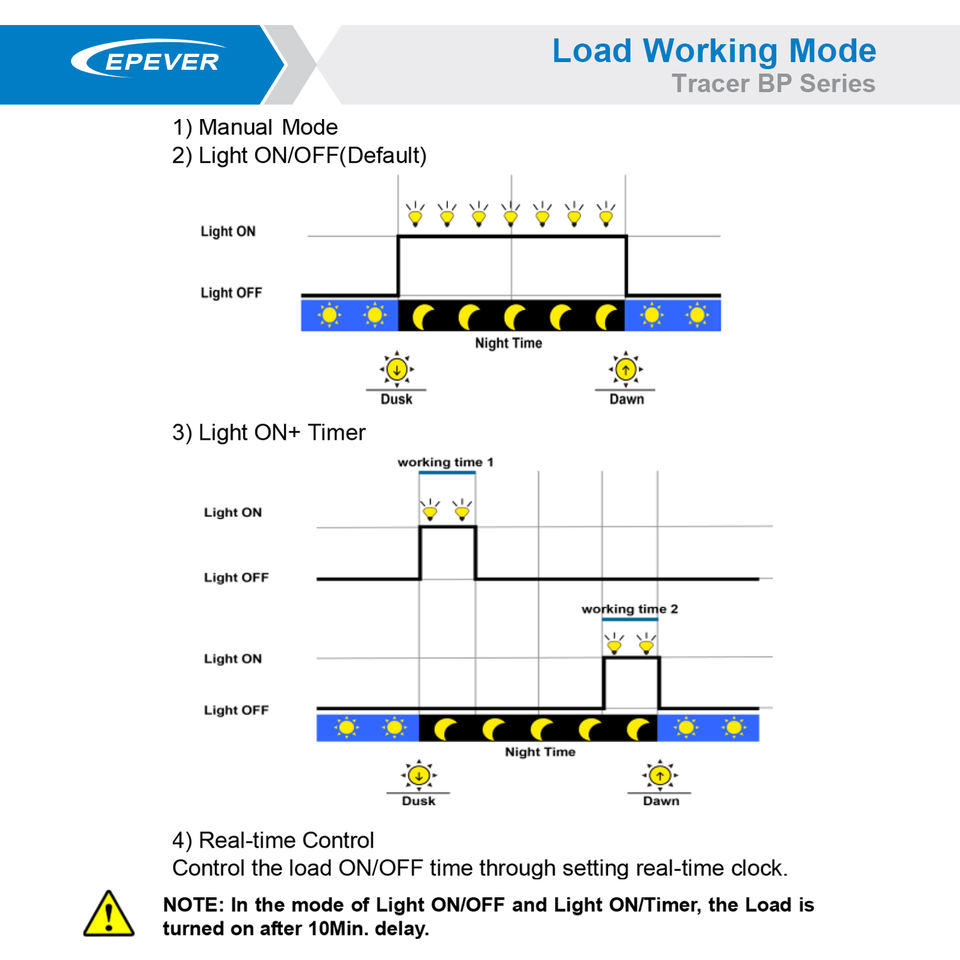 EPEVER

Load Working Mode
Tracer BP Series

1) Manual Mode
2) Light ON/OFF(Default)

Light ON
Light OFF
Night Time
Dusk
Dawn

3) Light ON+ Timer

working time 1
Light ON
Light OFF
working time 2
Light ON
Light OFF
Night Time
Dusk
Dawn

4) Real-time Control
Control the load ON/OFF time through setting real-time clock.

NOTE: In the mode of Light ON/OFF and Light ON/Timer, the Load is turned on after 10Min. delay.