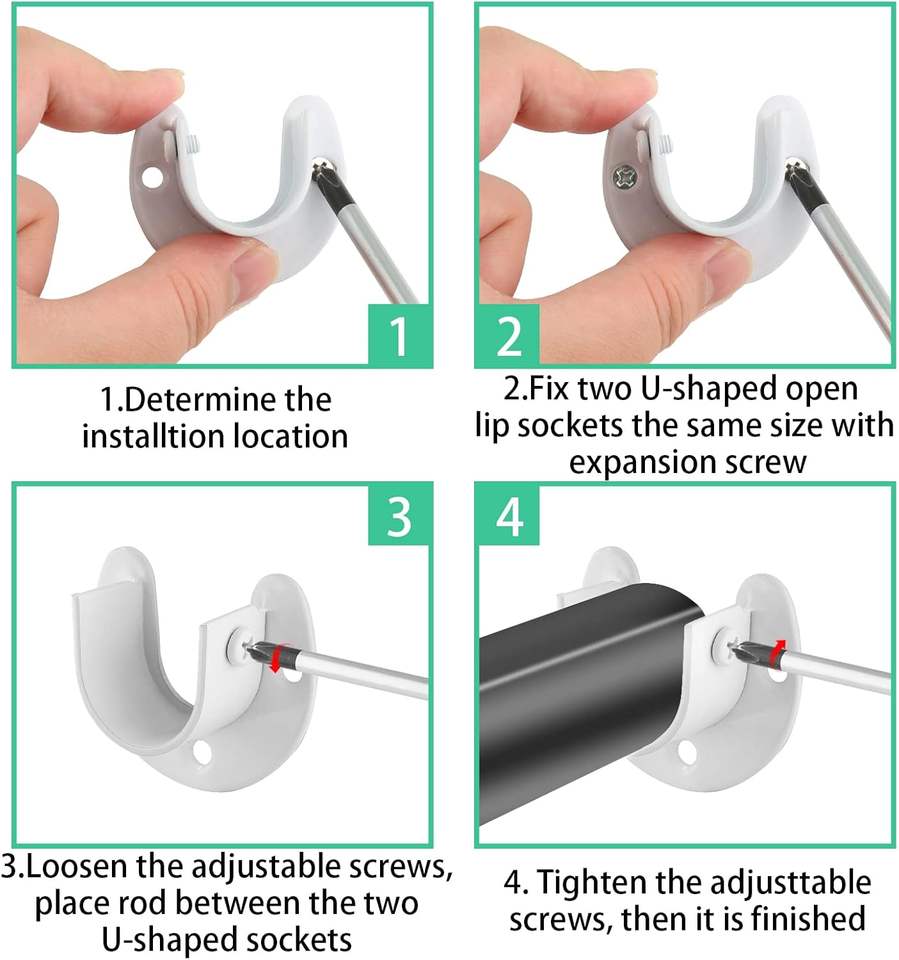 1

1.Determine the installtion location

2

2.Fix two U-shaped open lip sockets the same size with expansion screw

3

3.Loosen the adjustable screws, place rod between the two U-shaped sockets

4

4. Tighten the adjusttable screws, then it is finished