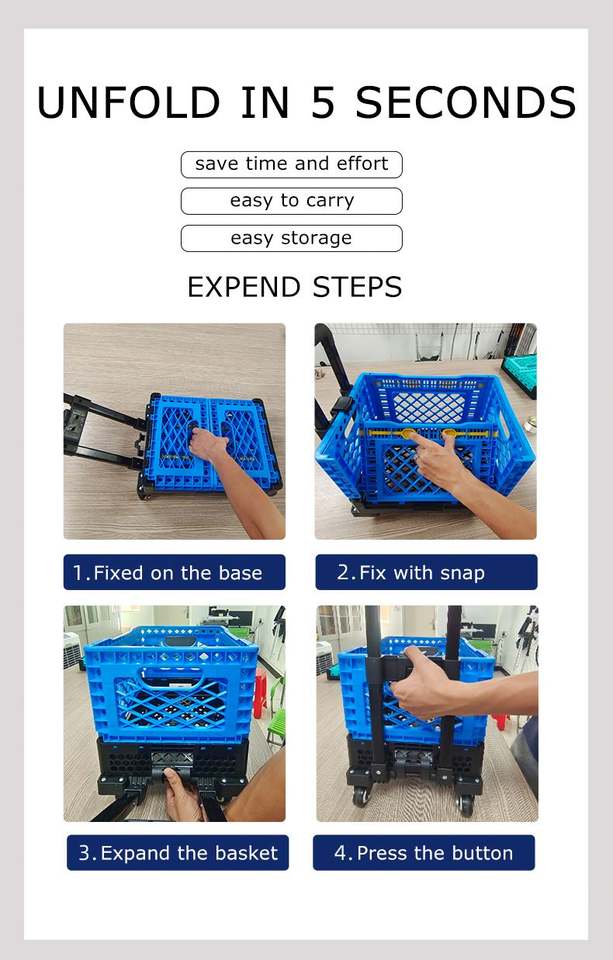 UNFOLD IN 5 SECONDS

save time and effort

easy to carry

easy storage

EXPEND STEPS

1.Fixed on the base

2.Fix with snap

3.Expand the basket

4.Press the button