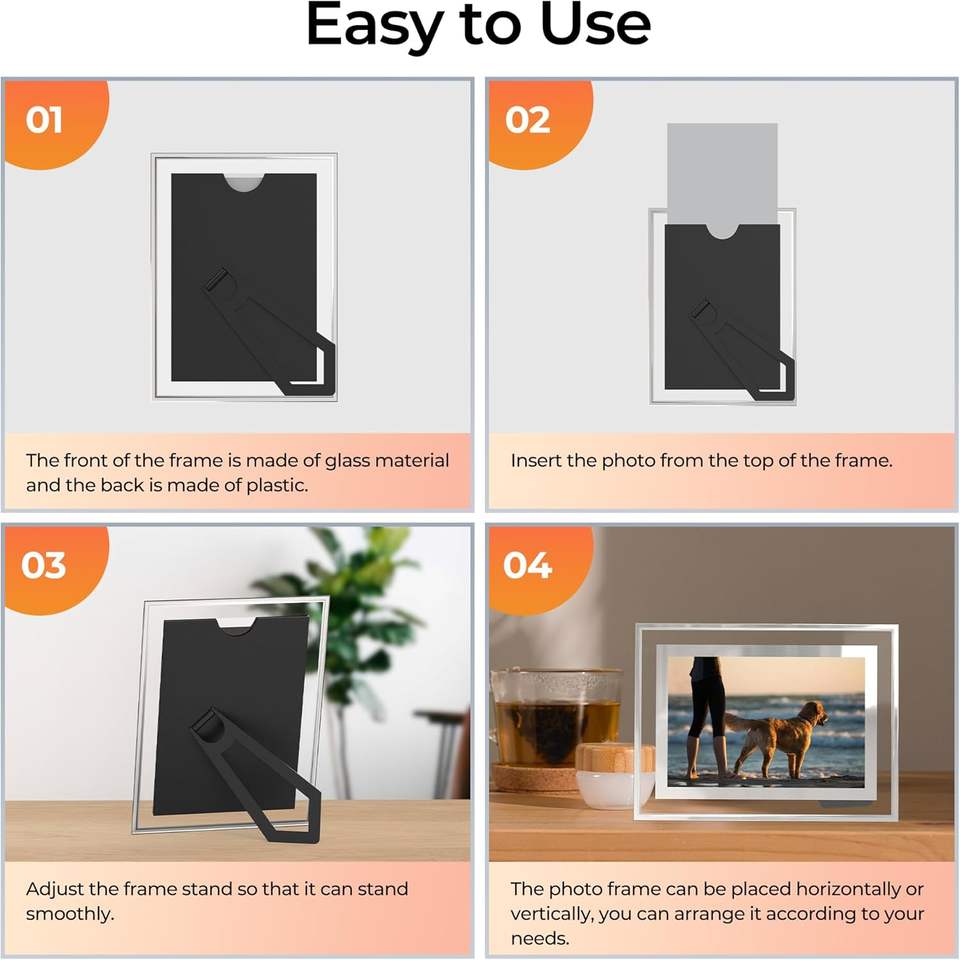 Easy to Use

01

The front of the frame is made of glass material and the back is made of plastic.

02

Insert the photo from the top of the frame.

03

Adjust the frame stand so that it can stand smoothly.

04

The photo frame can be placed horizontally or vertically, you can arrange it according to your needs.