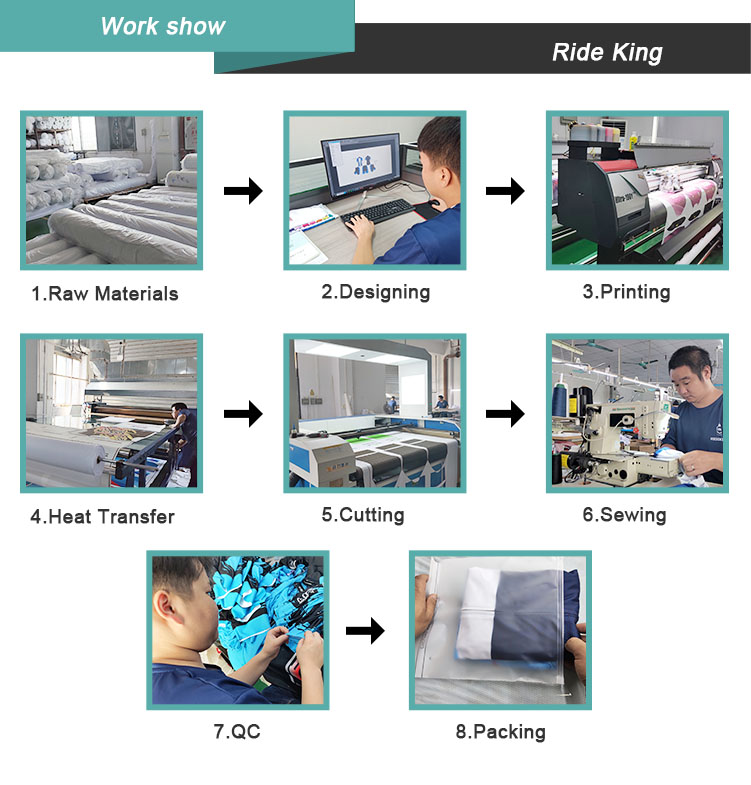 Work show

Ride King

1.Raw Materials

2.Designing

3.Printing

4.Heat Transfer

5.Cutting

6.Sewing

7.QC

8.Packing