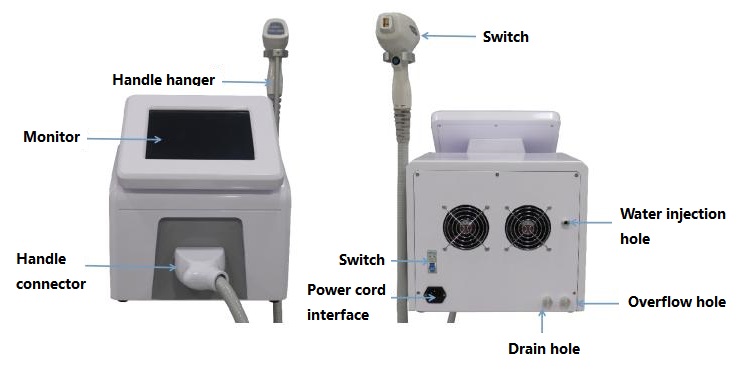 Handle hanger

Monitor

Handle connector

Switch

Water injection hole

Switch

Power cord interface

Overflow hole

Drain hole