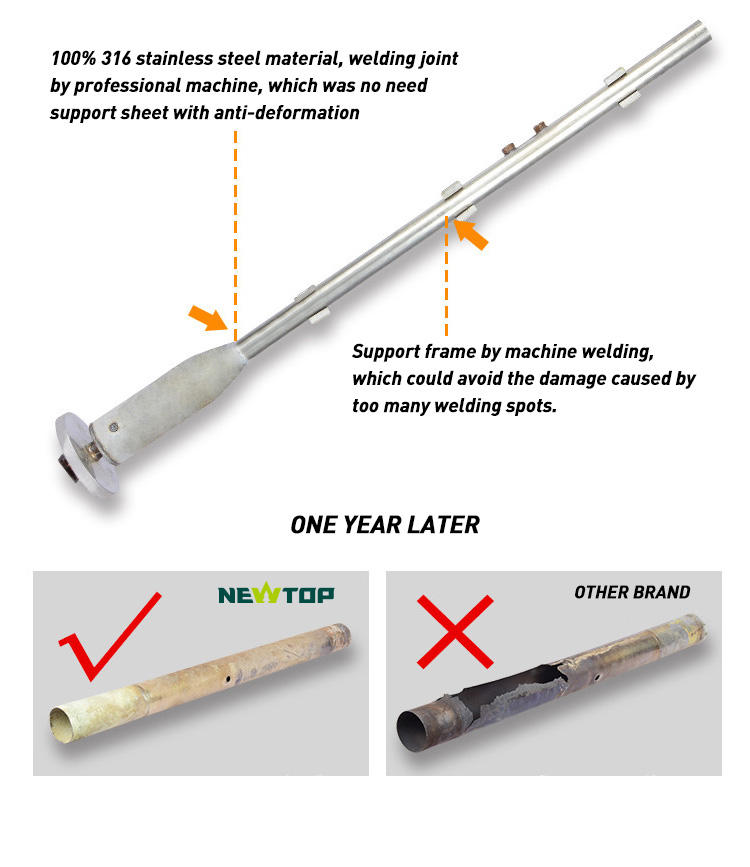 100% 316 stainless steel material, welding joint by professional machine, which was no need support sheet with anti-deformation

Support frame by machine welding, which could avoid the damage caused by too many welding spots.

ONE YEAR LATER

NEWTOP

OTHER BRAND