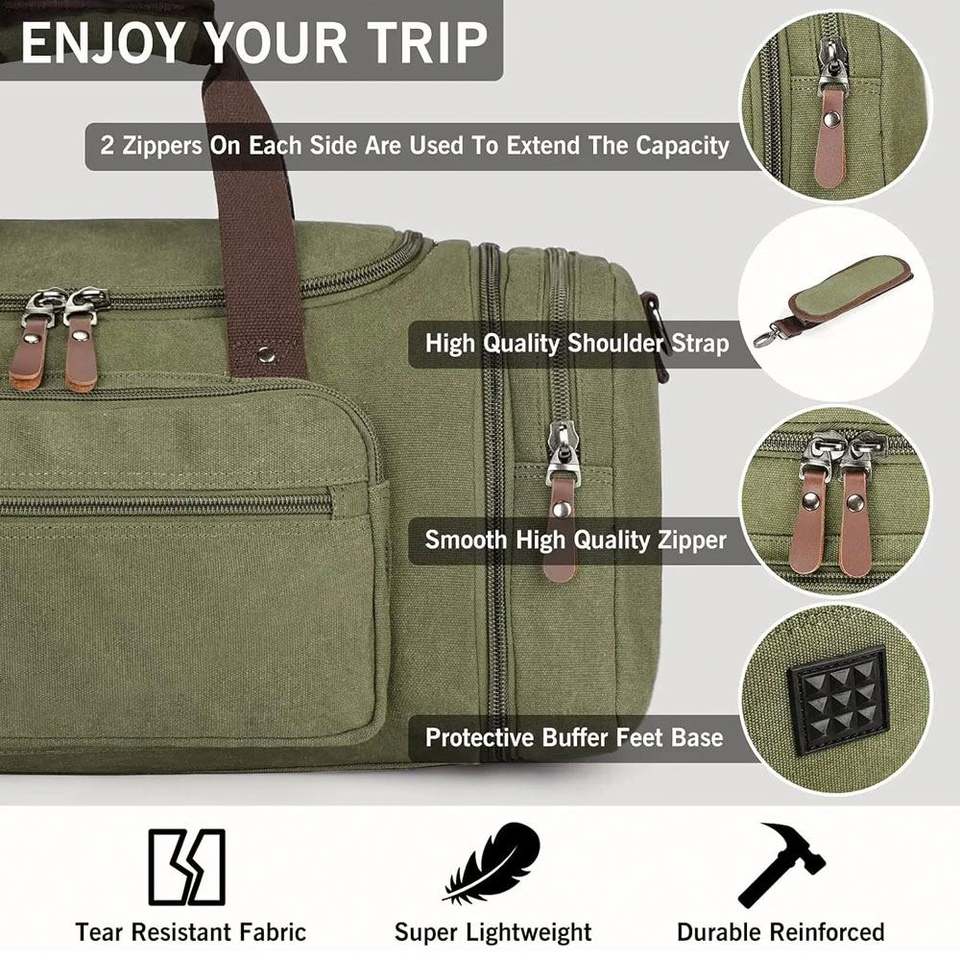 ENJOY YOUR TRIP

2 Zippers On Each Side Are Used To Extend The Capacity

High Quality Shoulder Strap

Smooth High Quality Zipper

Protective Buffer Feet Base

Tear Resistant Fabric

Super Lightweight

Durable Reinforced