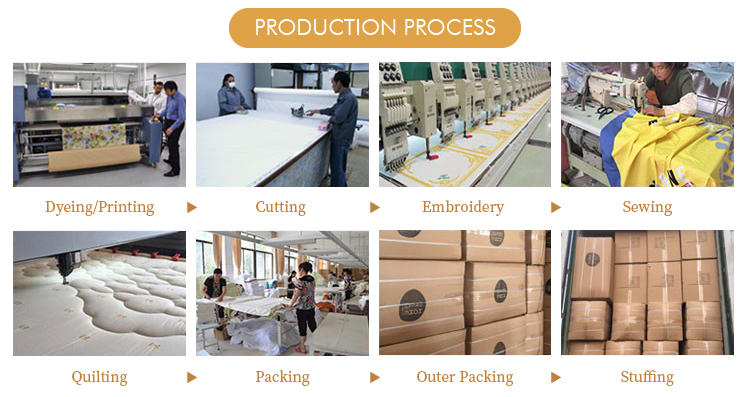 PRODUCTION PROCESS

Dyeing/Printing ▶ Cutting ▶ Embroidery ▶ Sewing

Quilting ▶ Packing ▶ Outer Packing ▶ Stuffing