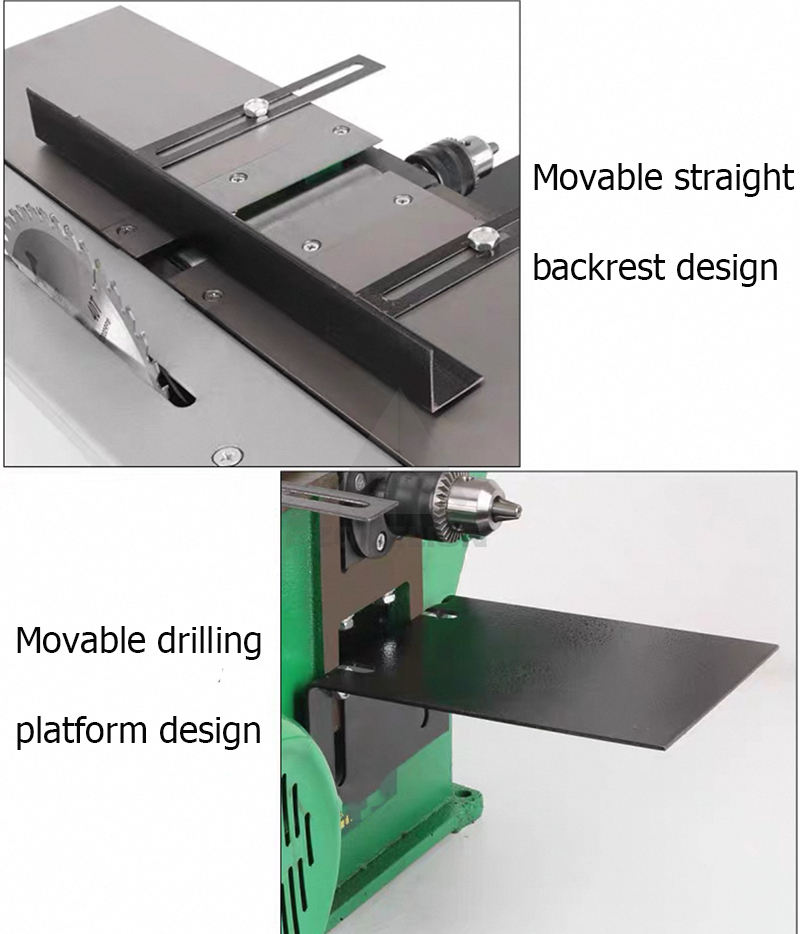 Movable straight backrest design

Movable drilling platform design