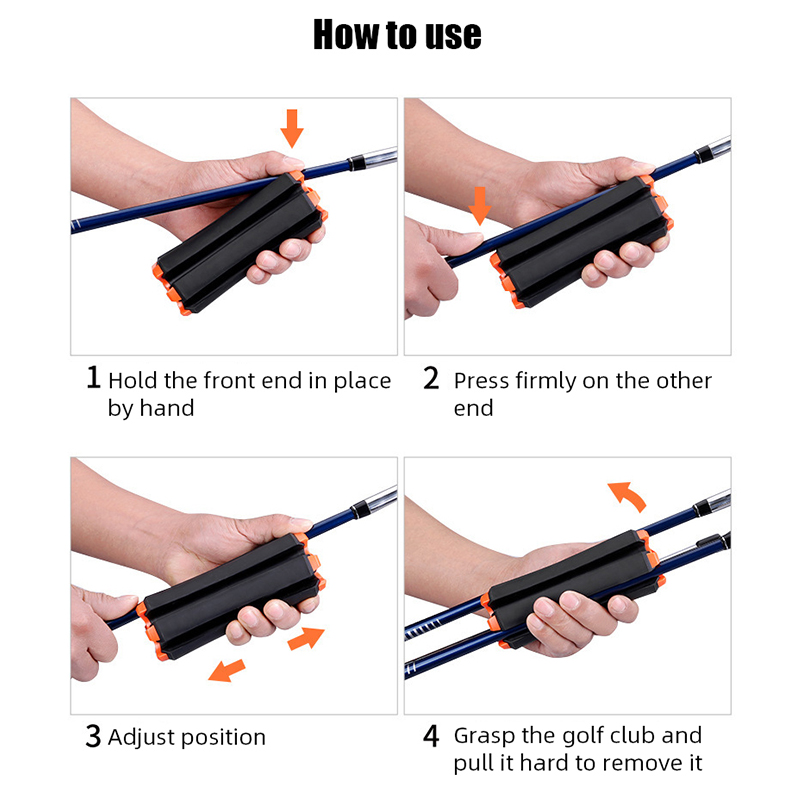 How to use

1 Hold the front end in place by hand

2 Press firmly on the other end

3 Adjust position

4 Grasp the golf club and pull it hard to remove it