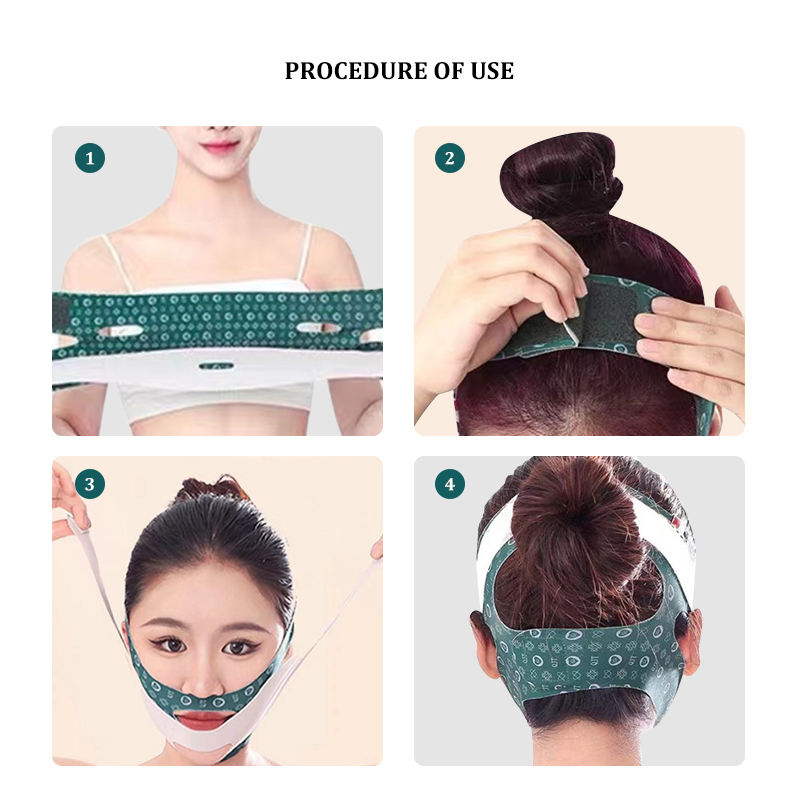 PROCEDURE OF USE

1

2

3

4