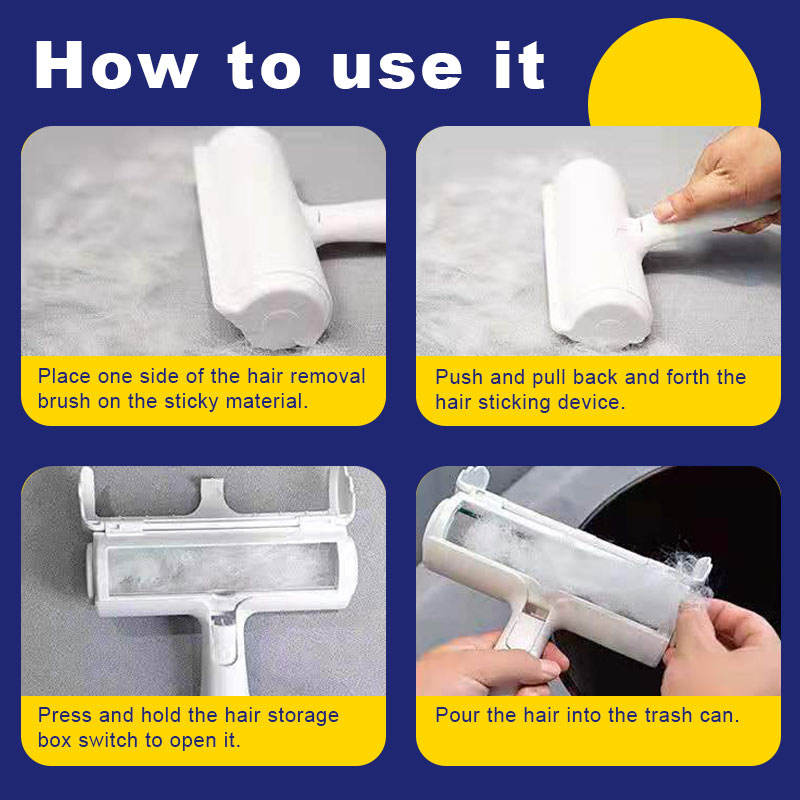 How to use it

Place one side of the hair removal brush on the sticky material.

Push and pull back and forth the hair sticking device.

Press and hold the hair storage box switch to open it.

Pour the hair into the trash can.