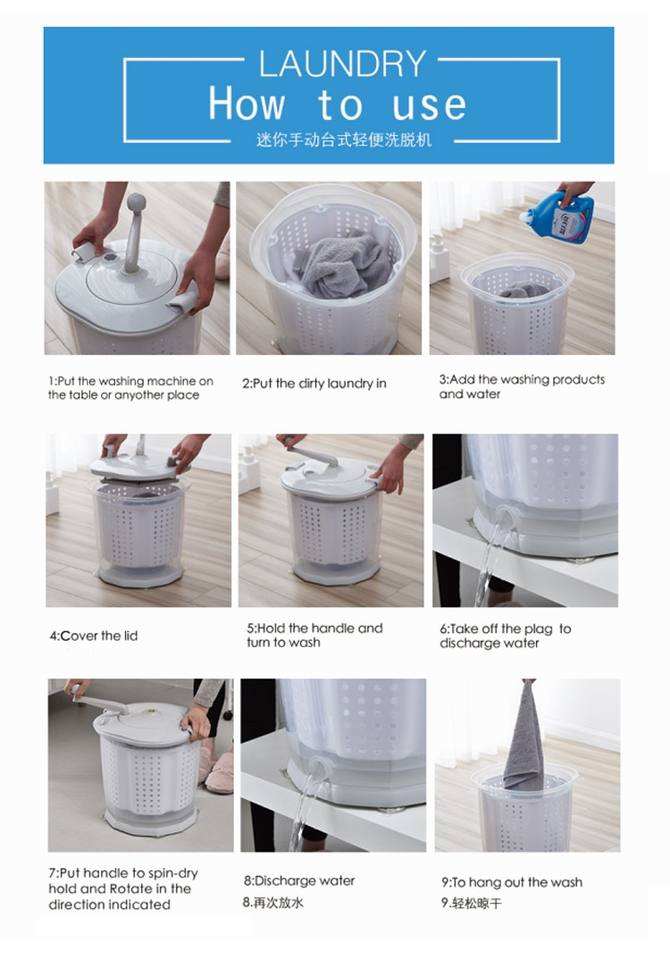 LAUNDRY
How to use
迷你手动台式轻便洗脱机

1:Put the washing machine on the table or anyother place

2:Put the dirty laundry in

3:Add the washing products and water

4:Cover the lid

5:Hold the handle and turn to wash

6:Take off the plag to discharge water

7:Put handle to spin-dry hold and Rotate in the direction indicated

8:Discharge water
8.再次放水

9:To hang out the wash
9.轻松晾干